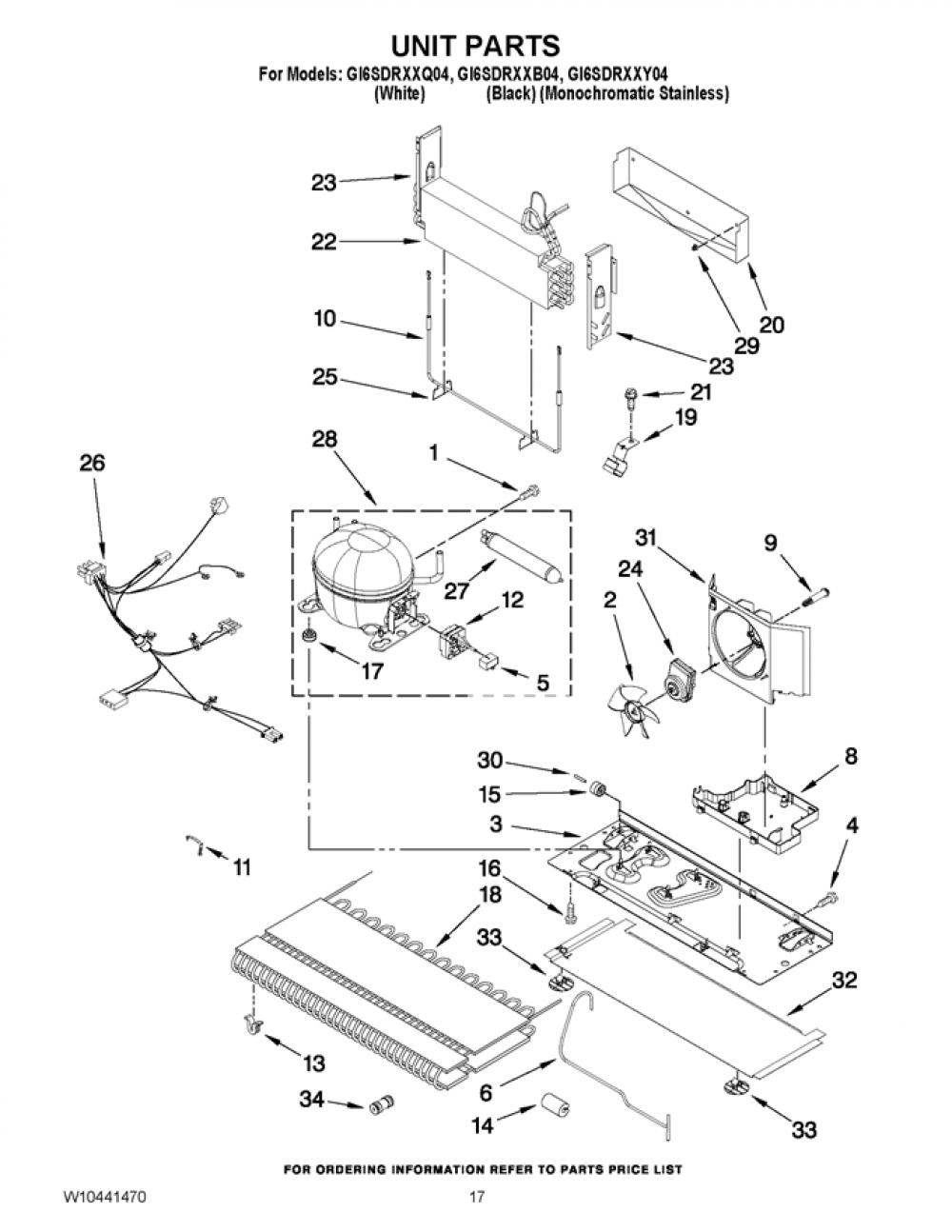 UNIT PARTS

For Models: GI6SDRXXQ04, GI6SDRXXB04, GI6SDRXXY04
(White) (Black) (Monochromatic Stainless)

23
22
10
25
20
29
23
21
19
26
28
1
27
12
17
5
31
9
24
2
30
15
3
8
4
11
16
18
33
32
13
6
34
14
33

FOR ORDERING INFORMATION REFER TO PARTS PRICE LIST

W10441470

17