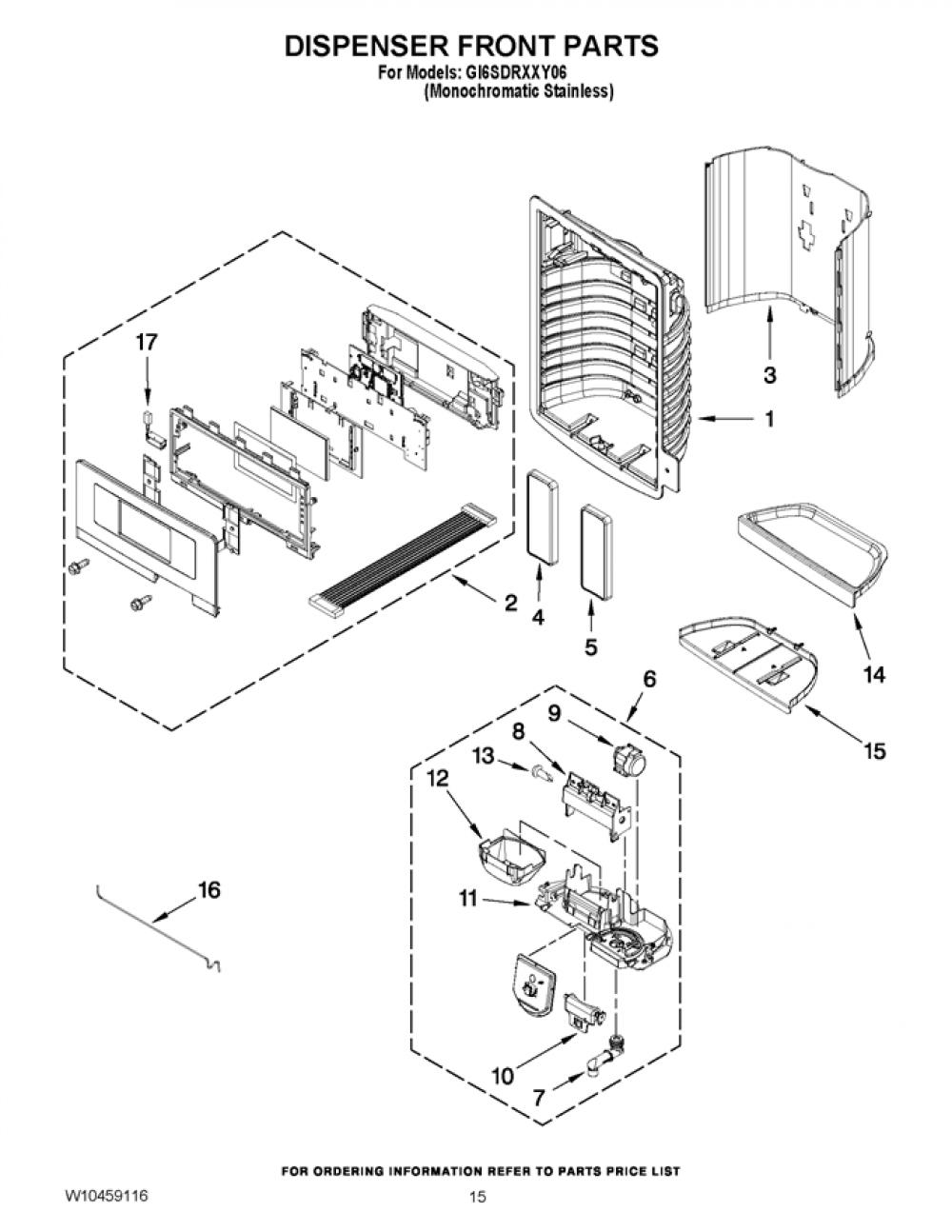 DISPENSER FRONT PARTS
For Models: GI6SDRXXY06
(Monochromatic Stainless)

17
3
1
2
4
5
14
15
6
9
8
13
12
11
16
10
7

FOR ORDERING INFORMATION REFER TO PARTS PRICE LIST

W10459116

15