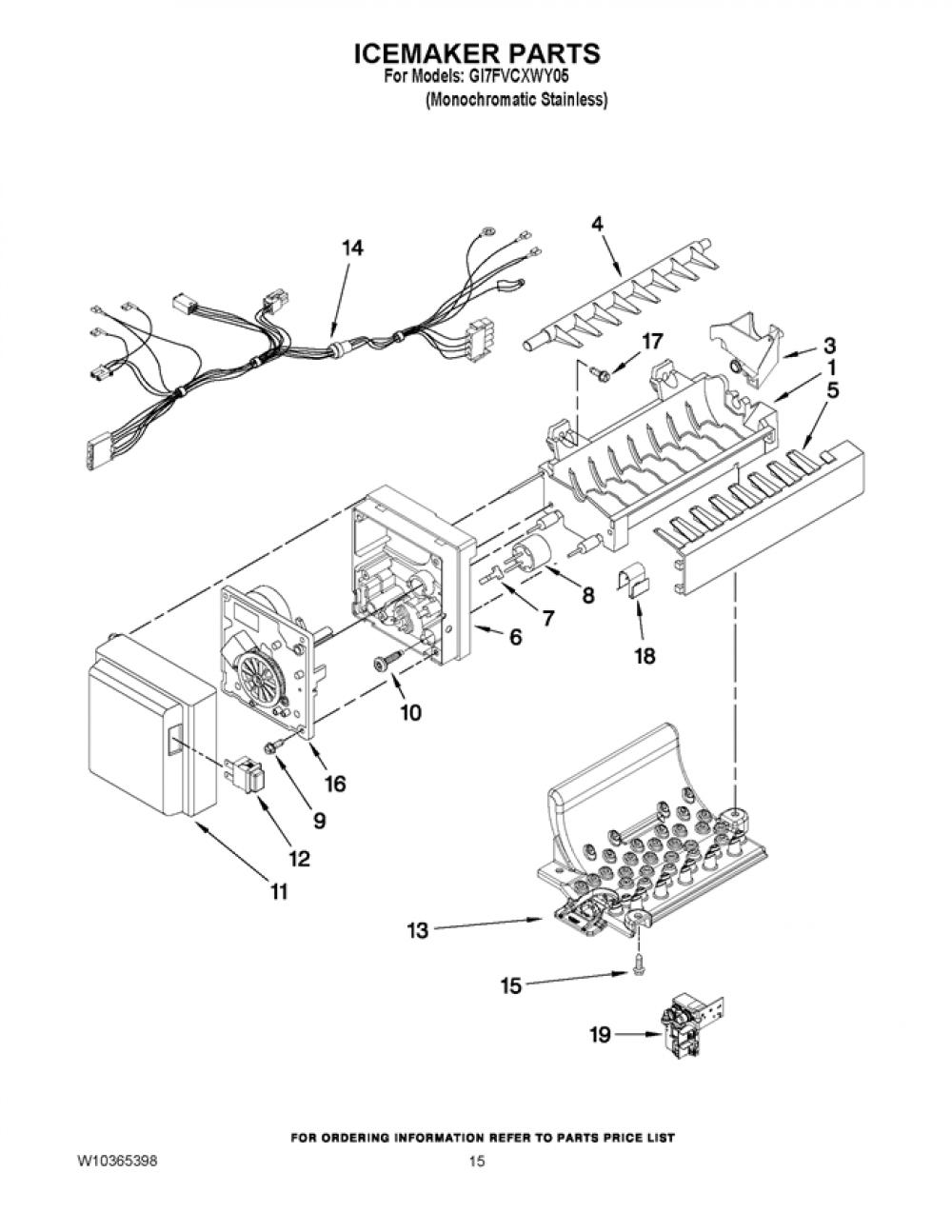 ICEMAKER PARTS
For Models: GI7FVCXWY05
(Monochromatic Stainless)

14
4
17
3
1
5
8
7
6
18
10
16
9
12
11
13
15
19

FOR ORDERING INFORMATION REFER TO PARTS PRICE LIST
W10365398
15