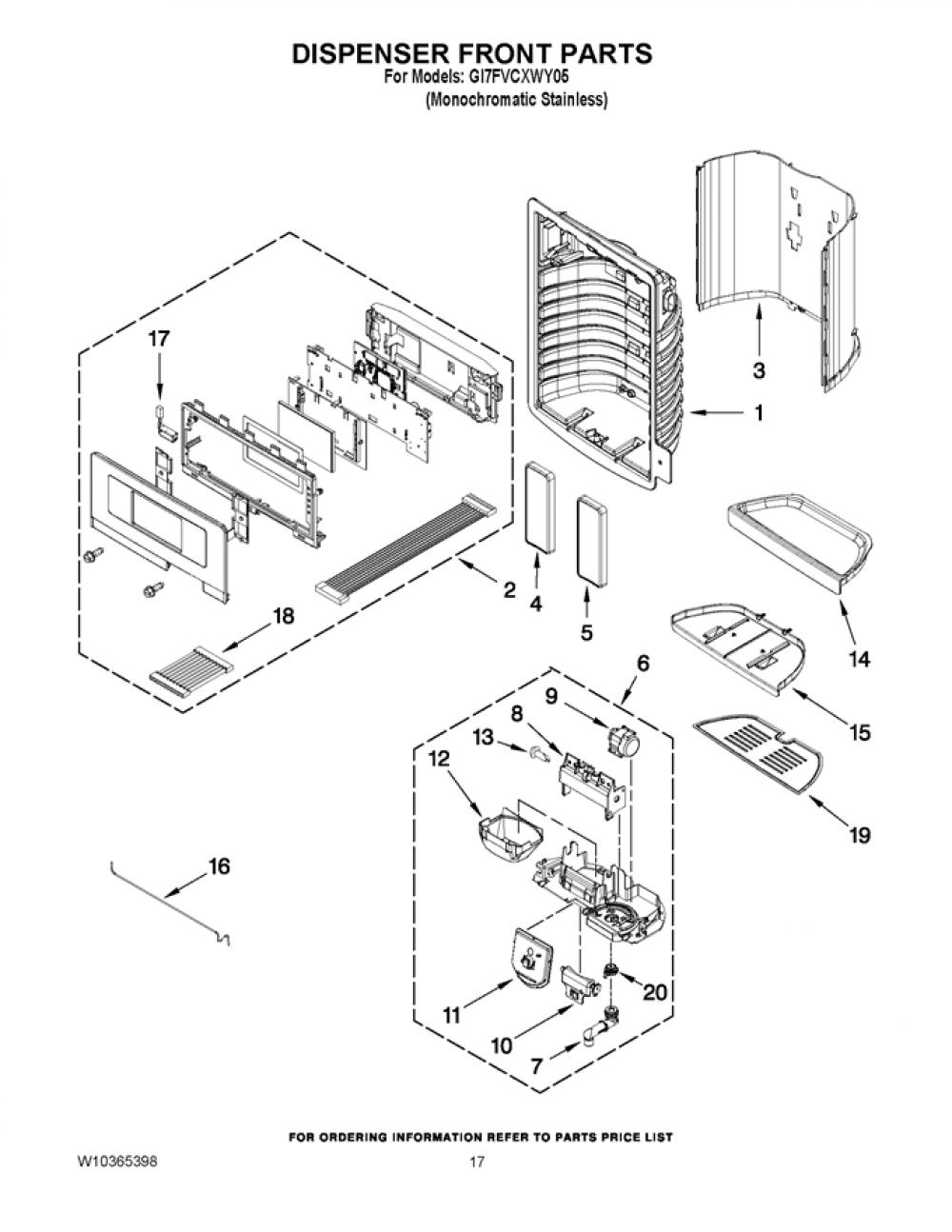 DISPENSER FRONT PARTS
For Models: GI7FVCXWY05
(Monochromatic Stainless)

17
3
1
2
4
5
18
14
6
9
8
13
12
15
19
16
20
11
10
7

FOR ORDERING INFORMATION REFER TO PARTS PRICE LIST
W10365398
17