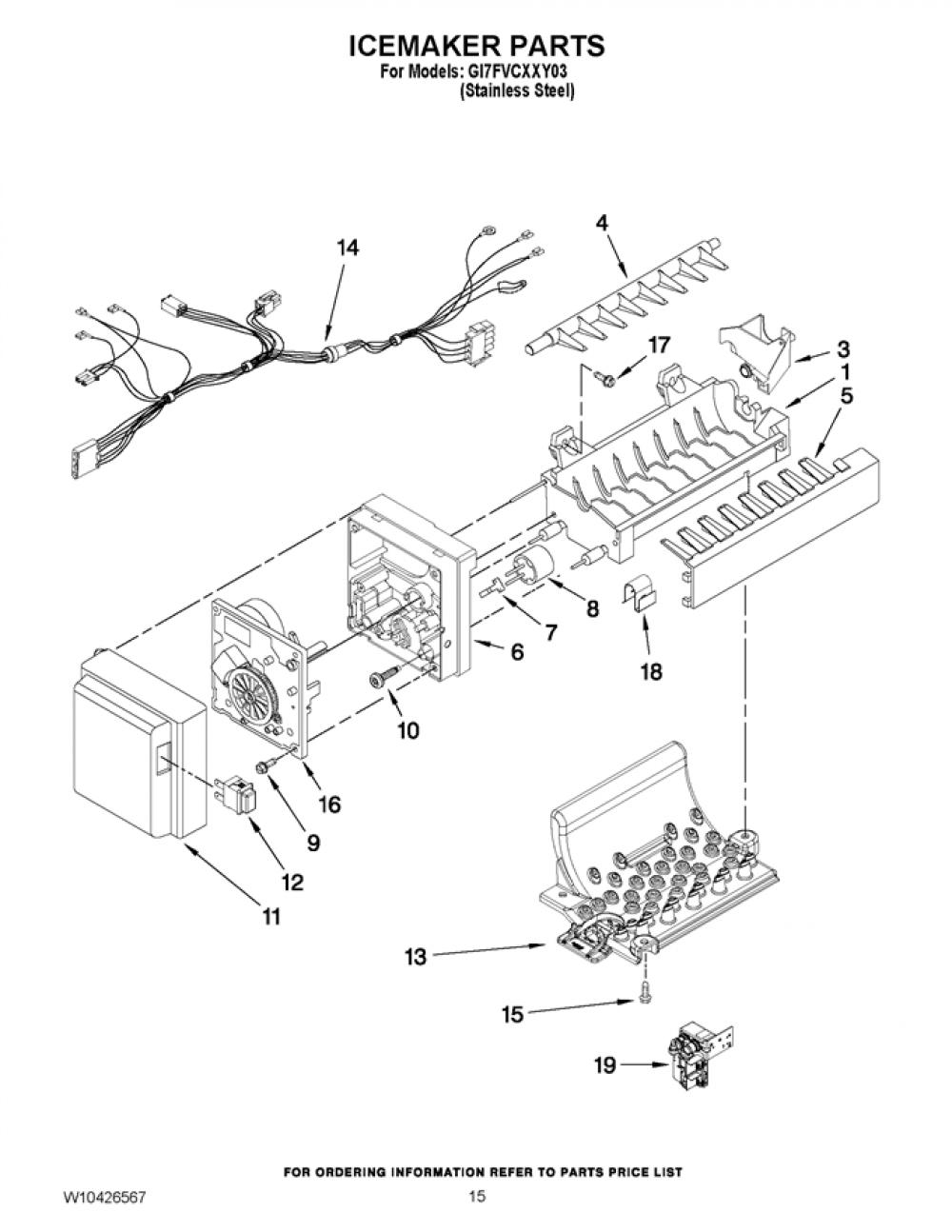 ICEMAKER PARTS
For Models: GI7FVCXXY03
(Stainless Steel)

14
4
17
3
1
5
8
7
6
18
10
16
9
12
11
13
15
19

FOR ORDERING INFORMATION REFER TO PARTS PRICE LIST

W10426567
15