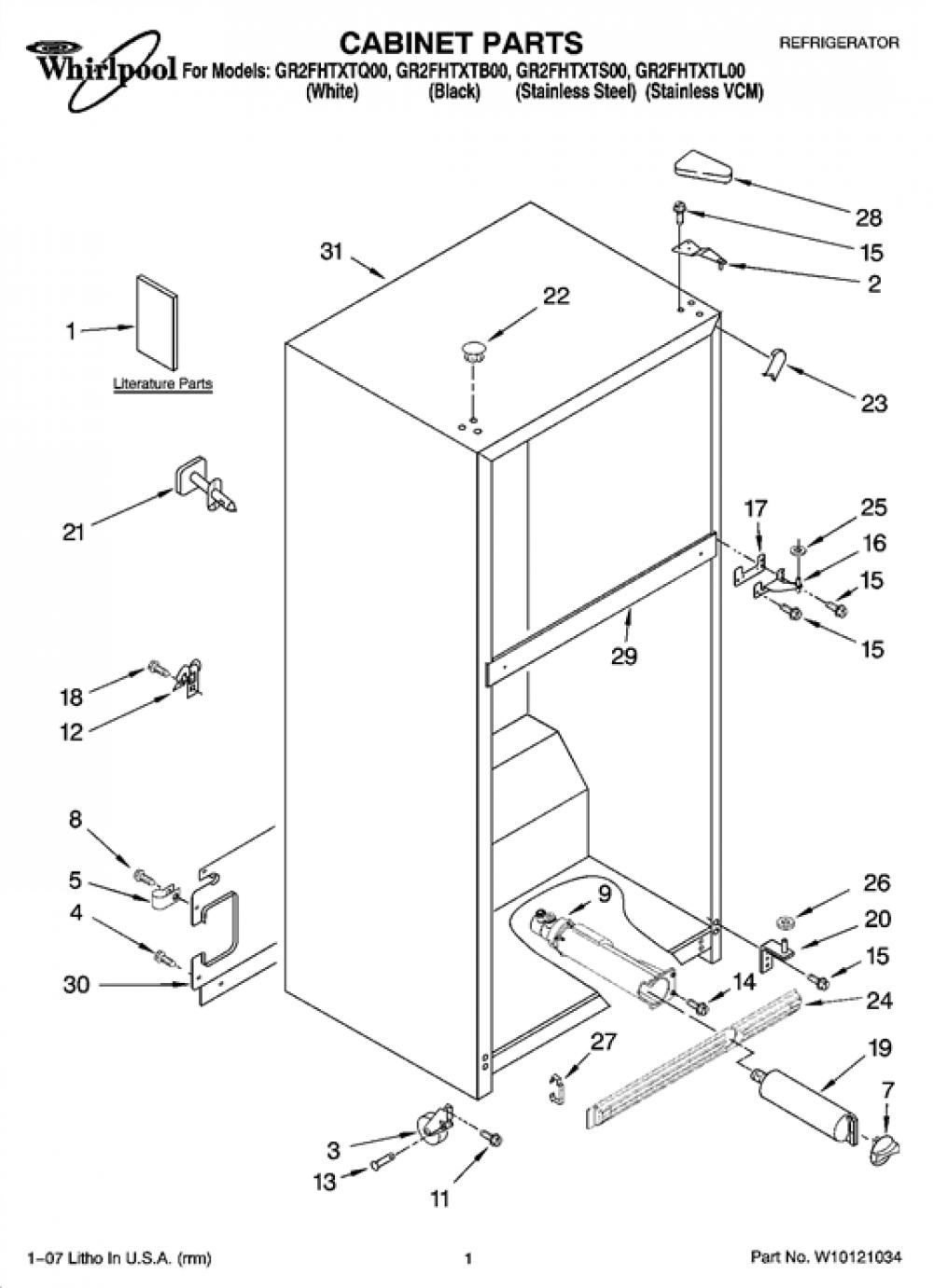 Whirlpool

CABINET PARTS

REFRIGERATOR

For Models: GR2FHTXTQ00, GR2FHTXTB00, GR2FHTXTS00, GR2FHTXTL00
(White) (Black) (Stainless Steel) (Stainless VCM)

28
15
2
31
22
1
Literature Parts
23
21
17
25
16
15
15
29
18
12
8
5
4
30
9
26
20
15
14
24
27
19
7
3
13
11

1–07 Litho In U.S.A. (rm)

1

Part No. W10121034