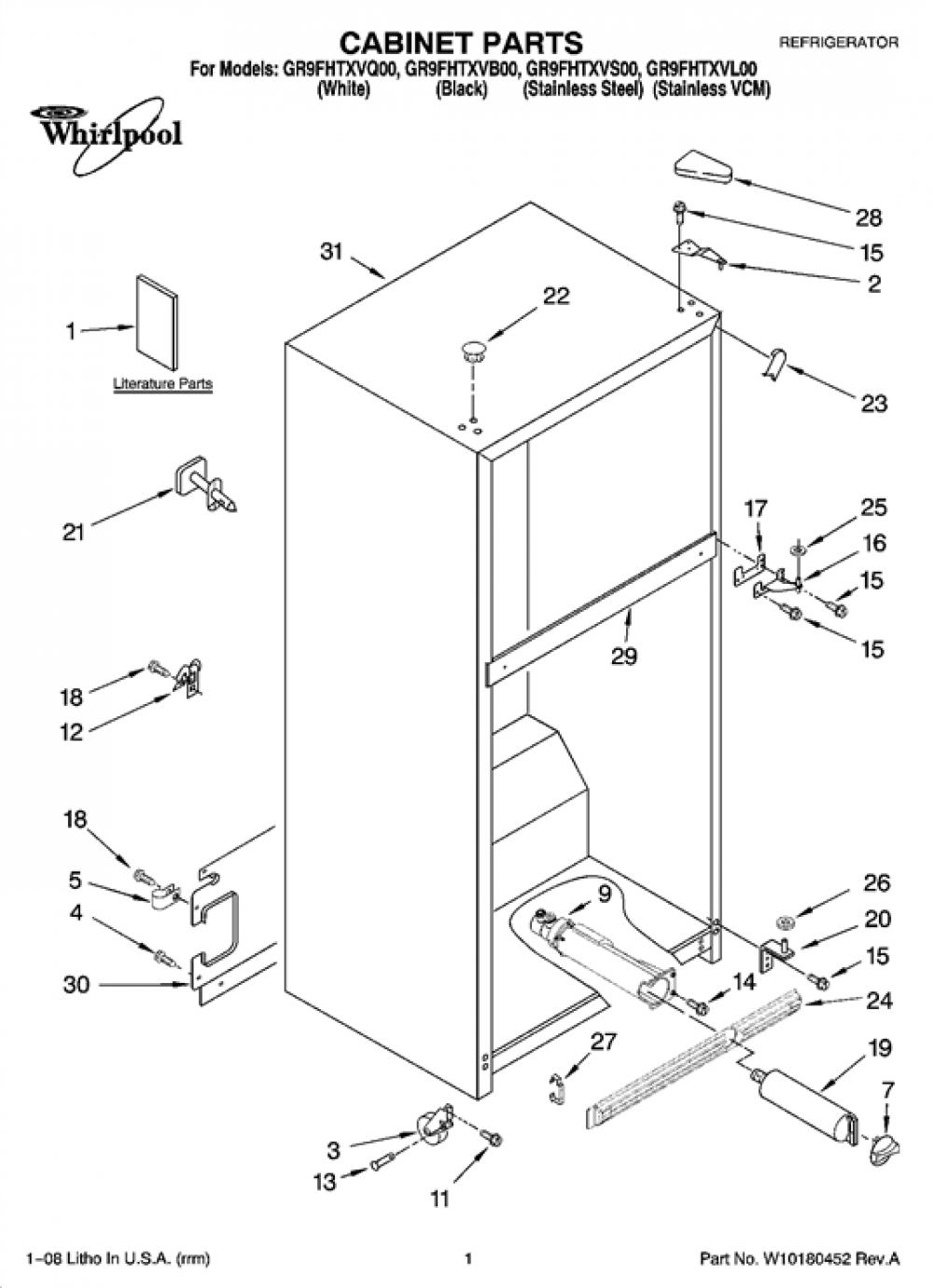 CABINET PARTS

REFRIGERATOR

For Models: GR9FHTXVQ00, GR9FHTXVB00, GR9FHTXVS00, GR9FHTXVL00
(White) (Black) (Stainless Steel) (Stainless VCM)

Whirlpool

28
15
2
31
22
1
Literature Parts
23
21
17
25
16
15
15
29
18
12
18
5
4
30
9
26
20
15
14
24
27
19
7
3
13
11

1–08 Litho In U.S.A. (rrm)

1

Part No. W10180452 Rev.A