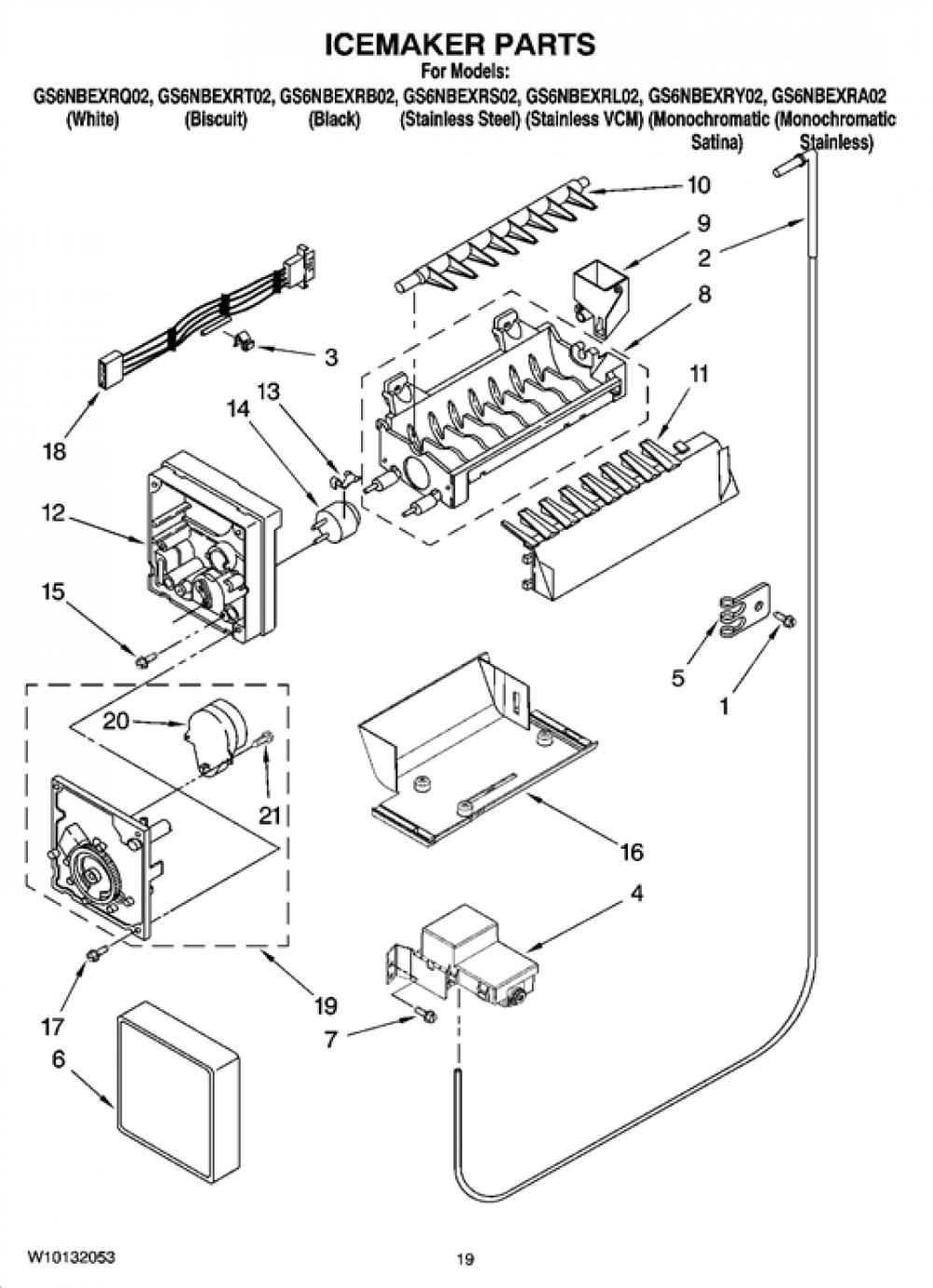 ICEMAKER PARTS
For Models:
GS6NBEXRQ02, GS6NBEXRT02, GS6NBEXRB02, GS6NBEXRS02, GS6NBEXRL02, GS6NBEXRY02, GS6NBEXRA02
(White) (Biscuit) (Black) (Stainless Steel) (Stainless VCM) (Monochromatic Satina) (Monochromatic Stainless)

10
9
2
8
3
11
13
14
18
12
15
5
1
20
21
16
4
19
17
7
6

W10132053
19