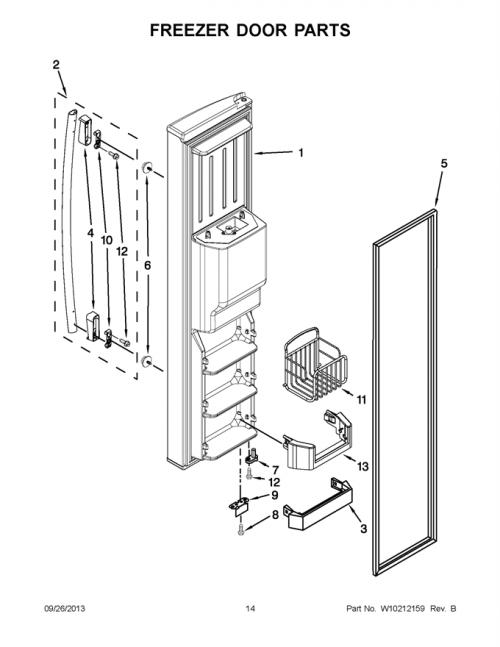 FREEZER DOOR PARTS

2

1

5

4

10

12

6

11

13

7

12

9

8

3

09/26/2013

14

Part No. W10212159 Rev. B