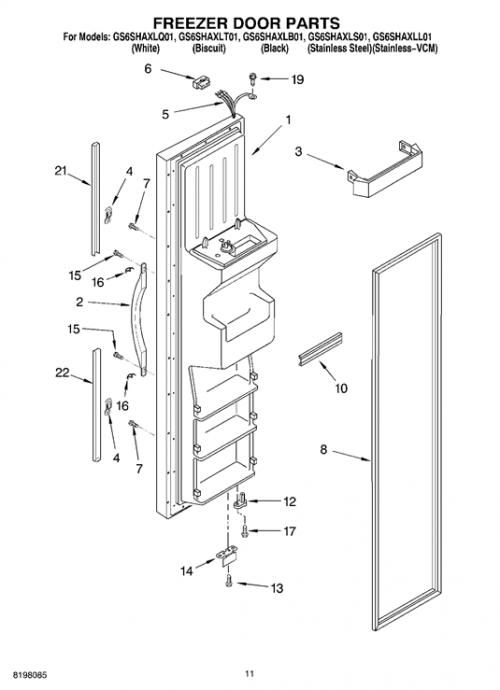 FREEZER DOOR PARTS
For Models: GS6SHAXLQ01, GS6SHAXLT01, GS6SHAXLB01, GS6SHAXLS01, GS6SHAXLL01
(White) (Biscuit) (Black) (Stainless Steel)(Stainless–VCM)

6
19
5
1
3
21
4
7
15
16
2
15
22
16
4
7
10
8
12
17
14
13

8198085
11