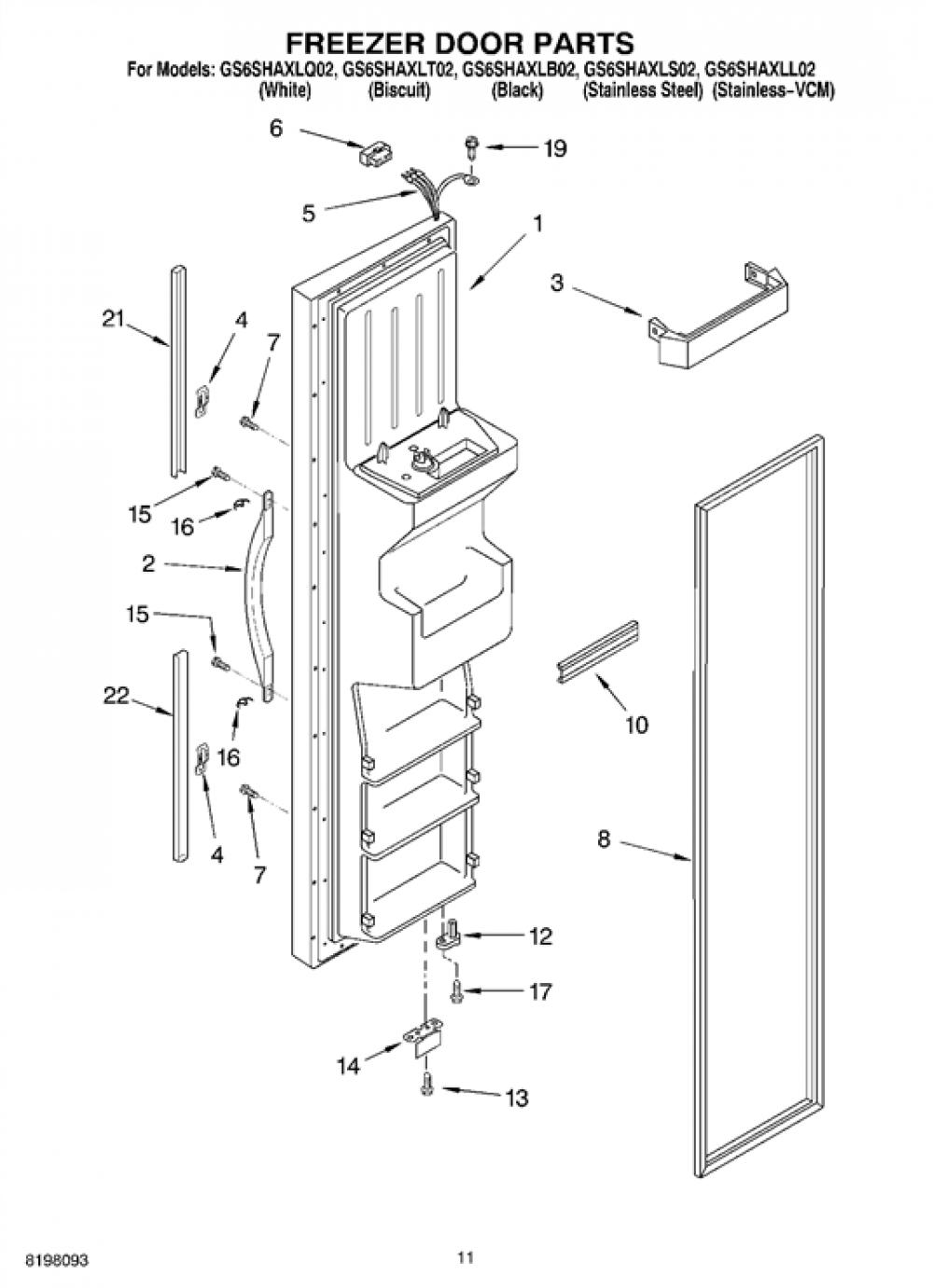 FREEZER DOOR PARTS

For Models: GS6SHAXLQ02, GS6SHAXLT02, GS6SHAXLB02, GS6SHAXLS02, GS6SHAXLL02
(White) (Biscuit) (Black) (Stainless Steel) (Stainless–VCM)

6
19
5
1
3
21
4
7
15
16
2
15
22
16
4
7
10
8
12
17
14
13

8198093

11