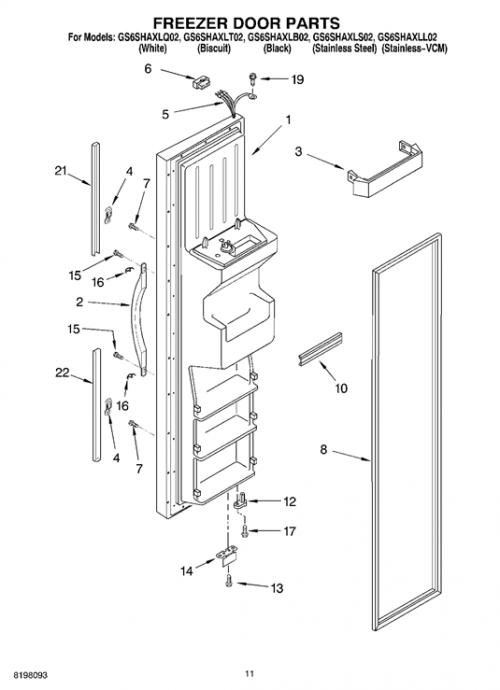 FREEZER DOOR PARTS
For Models: GS6SHAXLQ02, GS6SHAXLT02, GS6SHAXLB02, GS6SHAXLS02, GS6SHAXLL02
(White) (Biscuit) (Black) (Stainless Steel) (Stainless–VCM)

6
19
5
1
3
21
4
7
15
16
2
15
22
16
4
7
10
8
12
17
14
13

8198093
11