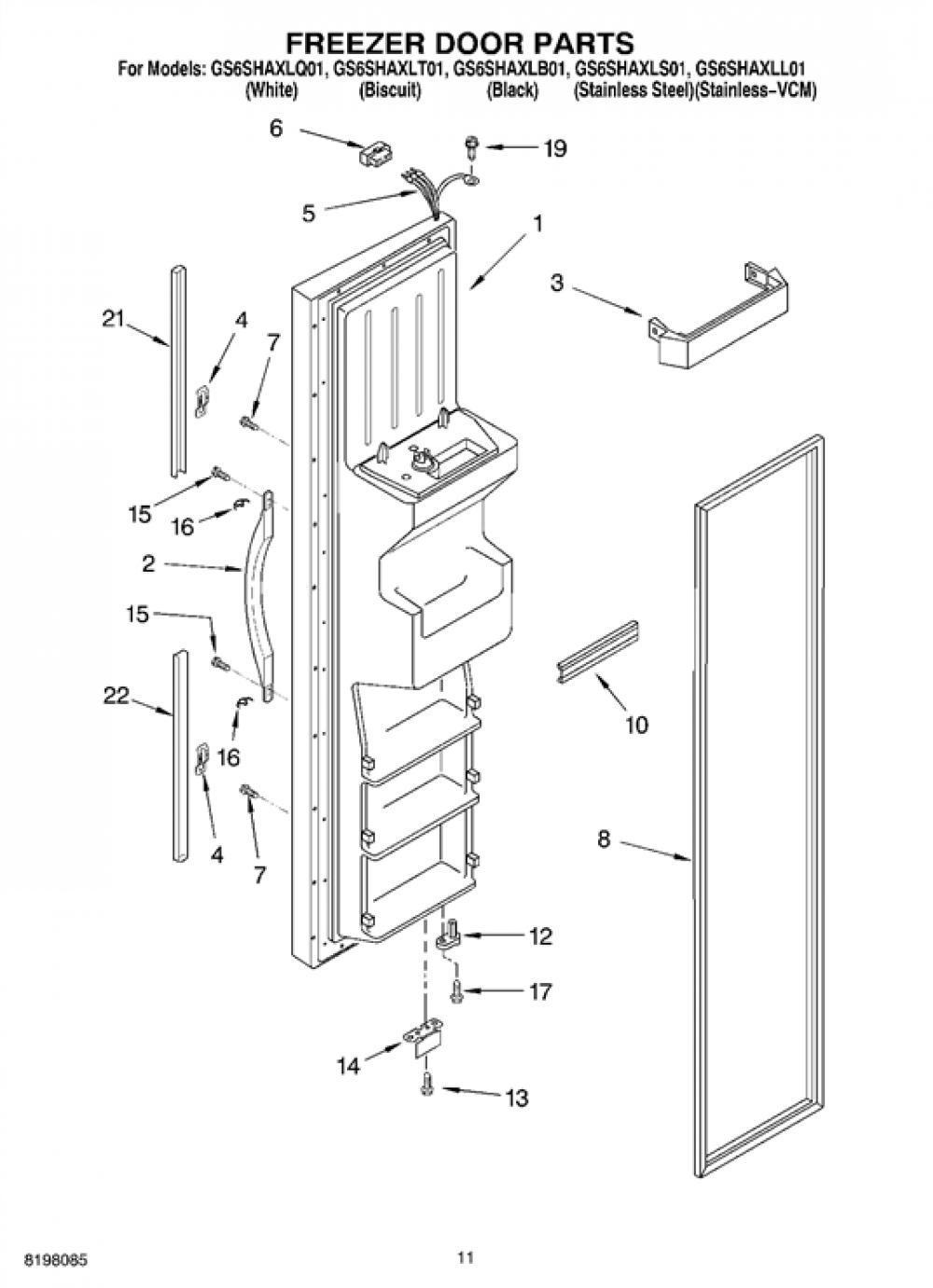 FREEZER DOOR PARTS

For Models: GS6SHAXLQ01, GS6SHAXLT01, GS6SHAXLB01, GS6SHAXLS01, GS6SHAXLL01
(White) (Biscuit) (Black) (Stainless Steel)(Stainless–VCM)

6
19
5
1
3
21
4
7
15
16
2
15
22
16
4
7
10
8
12
17
14
13

8198085

11