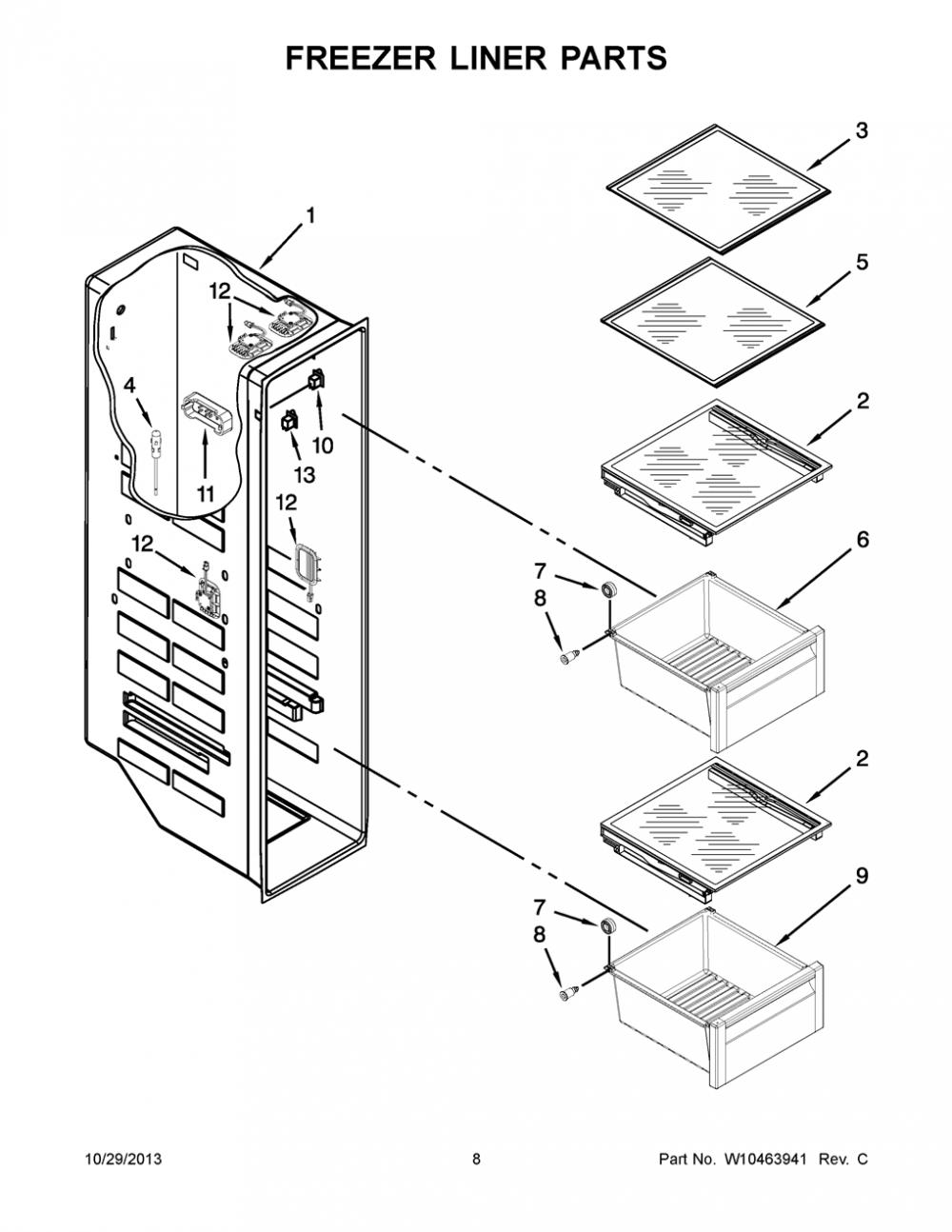 FREEZER LINER PARTS

1
12
4
11
10
13
12
12
3
5
2
6
7
8
2
9
7
8

10/29/2013 8 Part No. W10463941 Rev. C