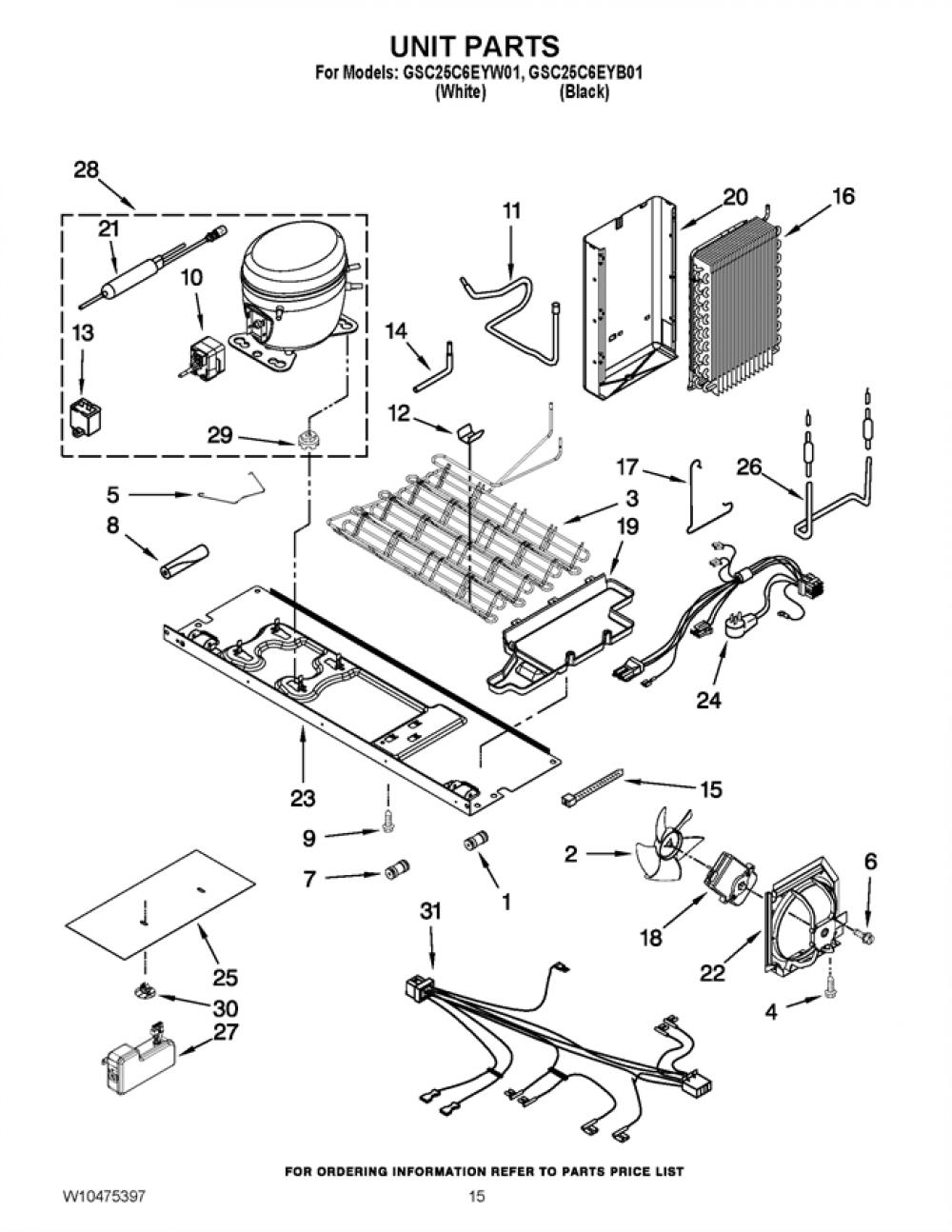 UNIT PARTS
For Models: GSC25C6EYW01, GSC25C6EYB01
(White) (Black)

28
21
10
13
29
11
20
16
14
12
17
26
5
8
3
19
24
23
15
9
7
1
2
6
18
22
4
31
25
30
27

FOR ORDERING INFORMATION REFER TO PARTS PRICE LIST

W10475397
15