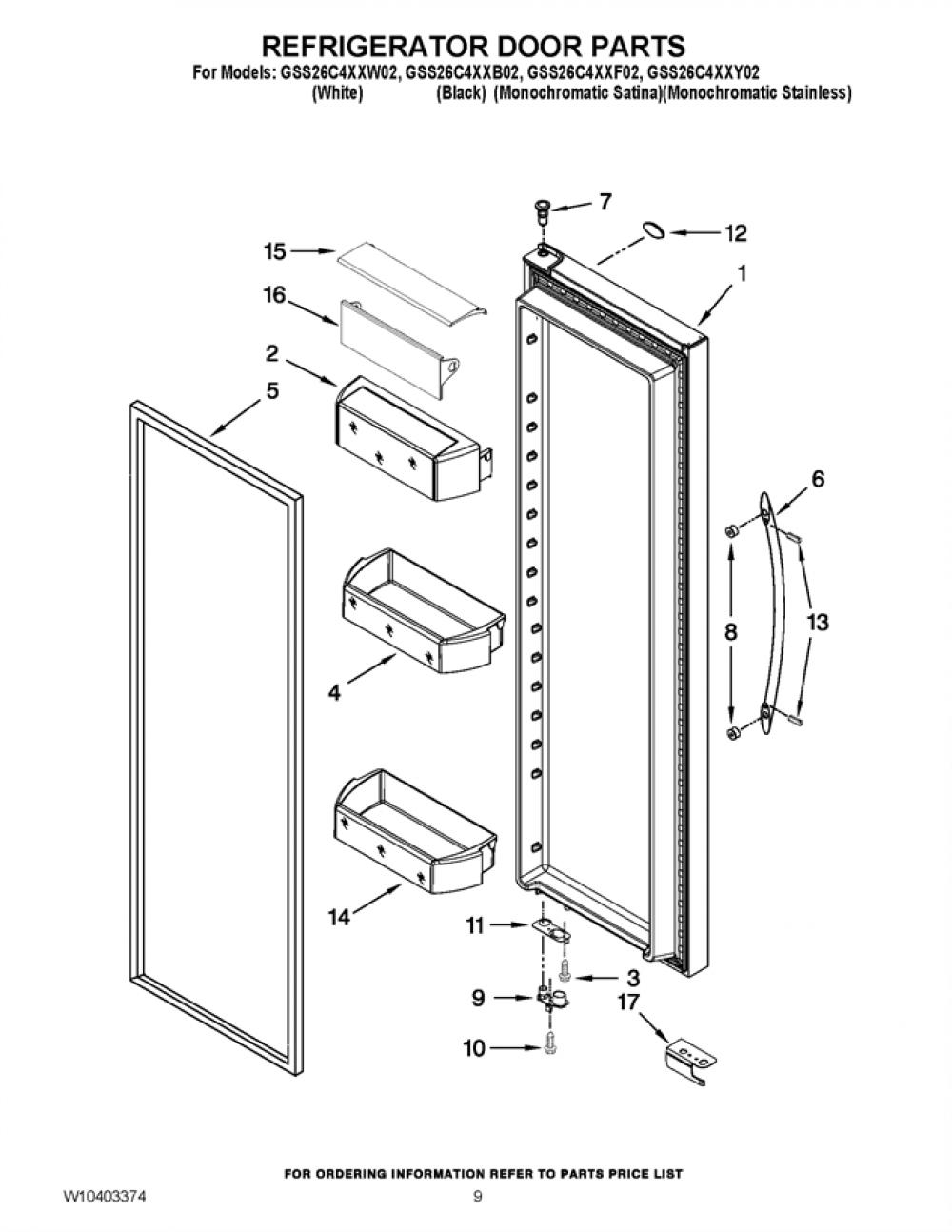 REFRIGERATOR DOOR PARTS
For Models: GSS26C4XXW02, GSS26C4XXB02, GSS26C4XXF02, GSS26C4XXY02
(White) (Black) (Monochromatic Satina)(Monochromatic Stainless)

7
12
15
1
16
2
5
6
8
13
4
14
11
3
9
17
10

FOR ORDERING INFORMATION REFER TO PARTS PRICE LIST
W10403374
9