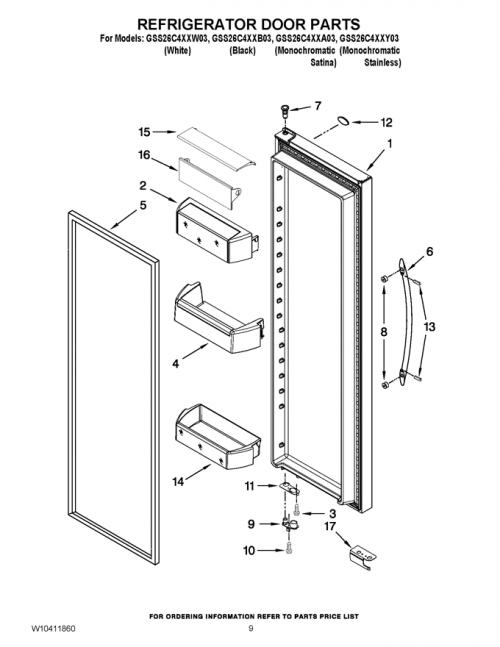 REFRIGERATOR DOOR PARTS

For Models: GSS26C4XXW03, GSS26C4XXB03, GSS26C4XXA03, GSS26C4XXY03
(White) (Black) (Monochromatic Satina) (Monochromatic Stainless)

7
12
15
1
16
2
5
6
8
13
4
14
11
3
9
17
10

FOR ORDERING INFORMATION REFER TO PARTS PRICE LIST

W10411860
9