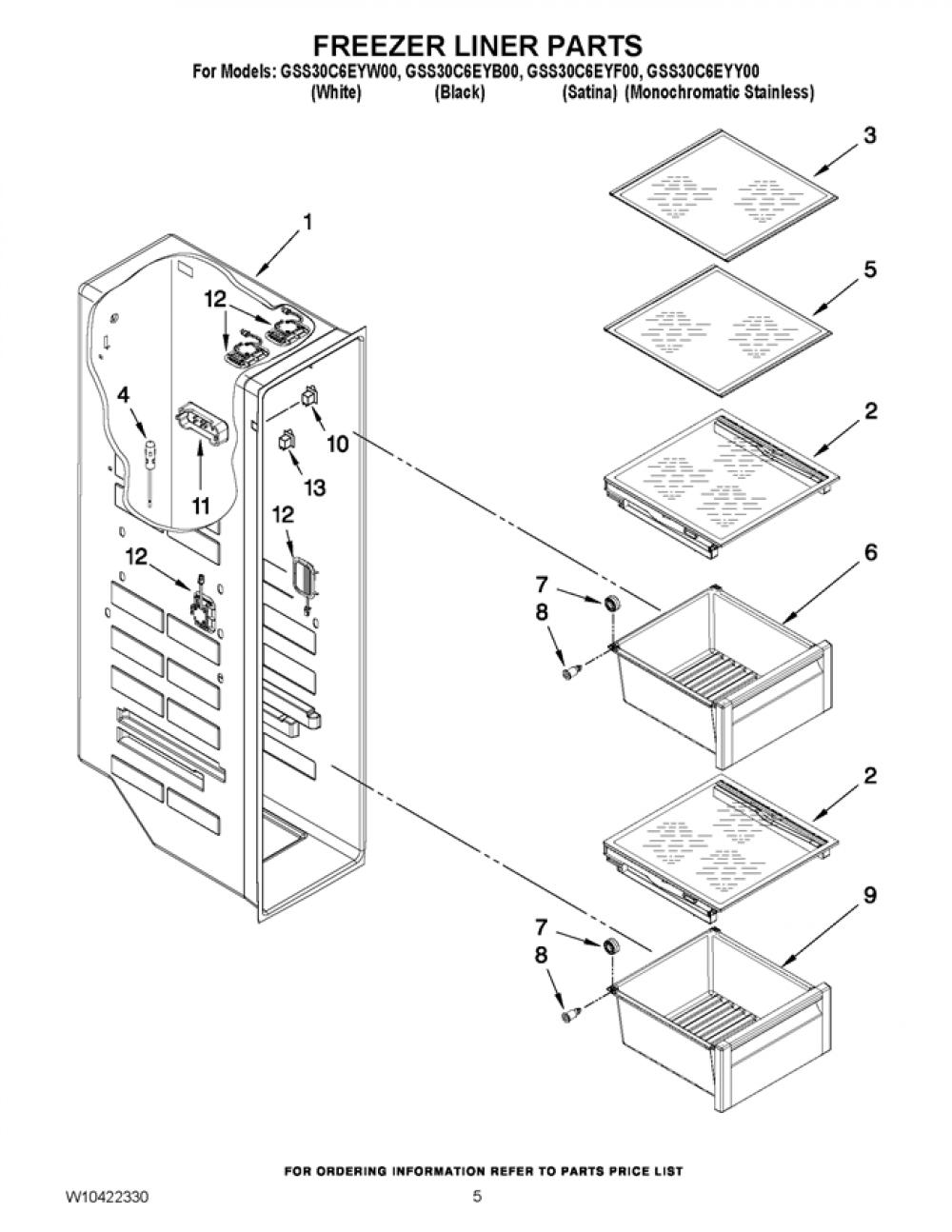 FREEZER LINER PARTS
For Models: GSS30C6EYW00, GSS30C6EYB00, GSS30C6EYF00, GSS30C6EYY00
(White) (Black) (Satina) (Monochromatic Stainless)

3
1
5
12
4
10
2
11
13
12
12
6
7
8
2
9
7
8

FOR ORDERING INFORMATION REFER TO PARTS PRICE LIST
W10422330
5