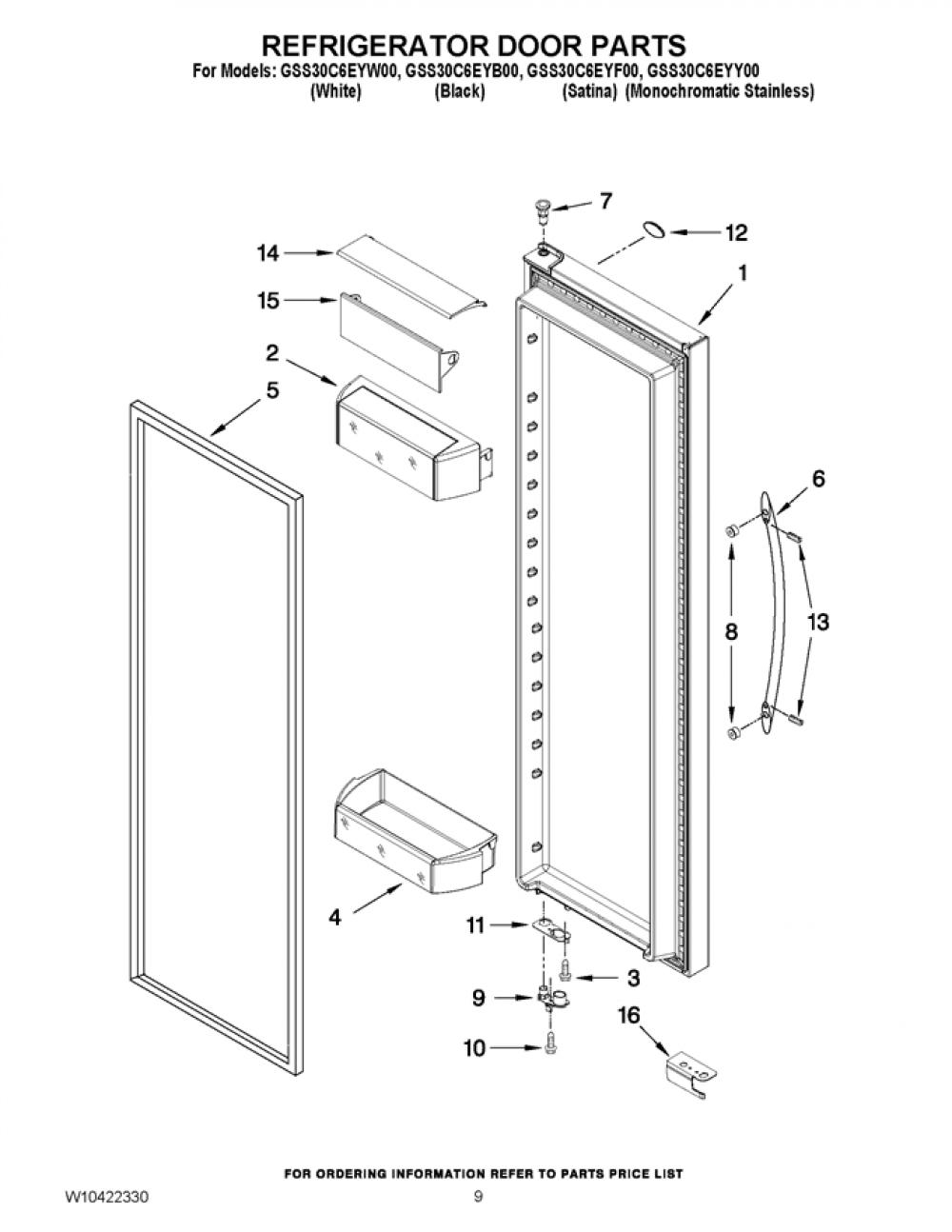 REFRIGERATOR DOOR PARTS
For Models: GSS30C6EYW00, GSS30C6EYB00, GSS30C6EYF00, GSS30C6EYY00
(White) (Black) (Satina) (Monochromatic Stainless)

7
12
14
1
15
2
5
6
8
13
4
11
3
9
16
10

FOR ORDERING INFORMATION REFER TO PARTS PRICE LIST
W10422330
9