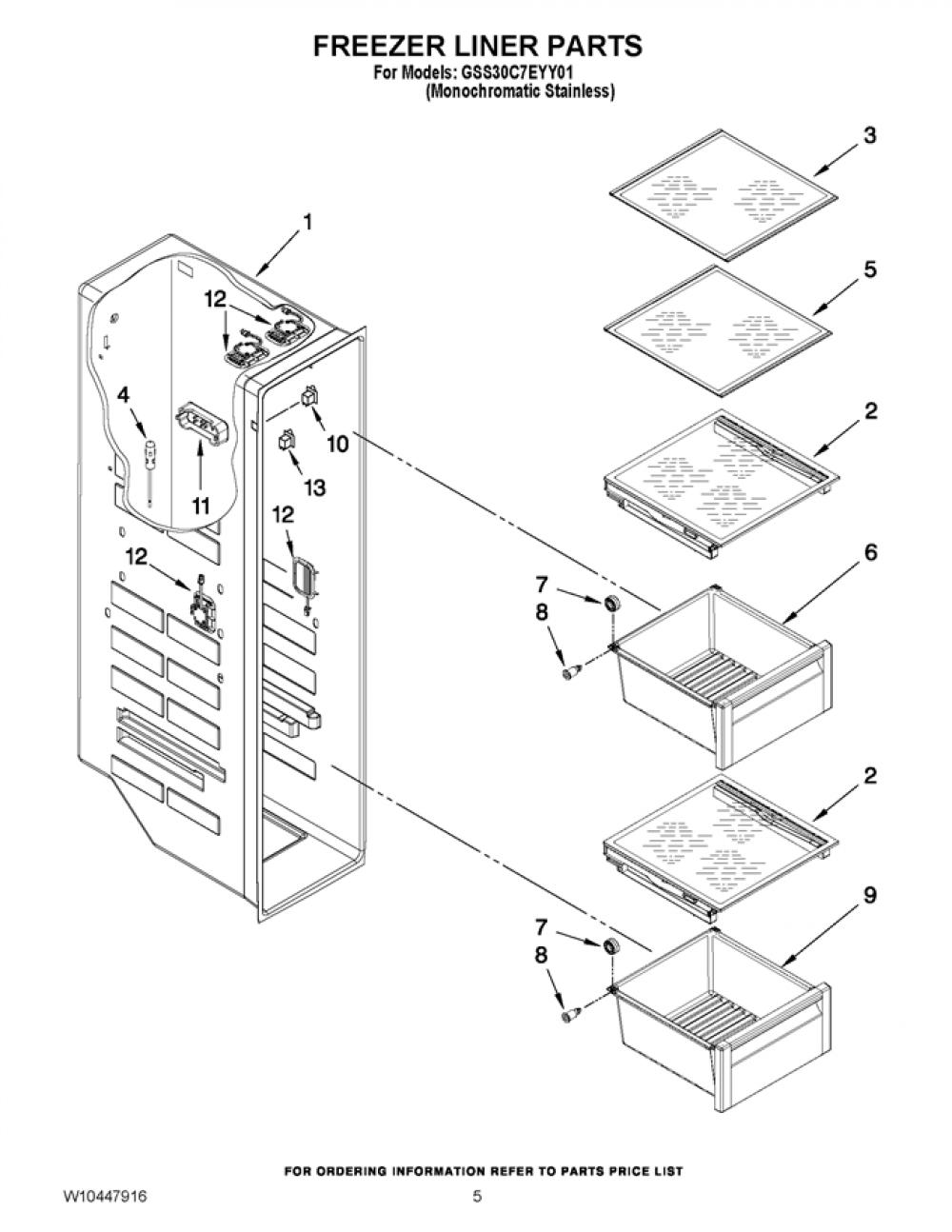 FREEZER LINER PARTS
For Models: GSS30C7EYY01
(Monochromatic Stainless)

3
1
5
12
4
10
2
11
13
12
12
6
7
8
2
9
7
8

FOR ORDERING INFORMATION REFER TO PARTS PRICE LIST

W10447916
5