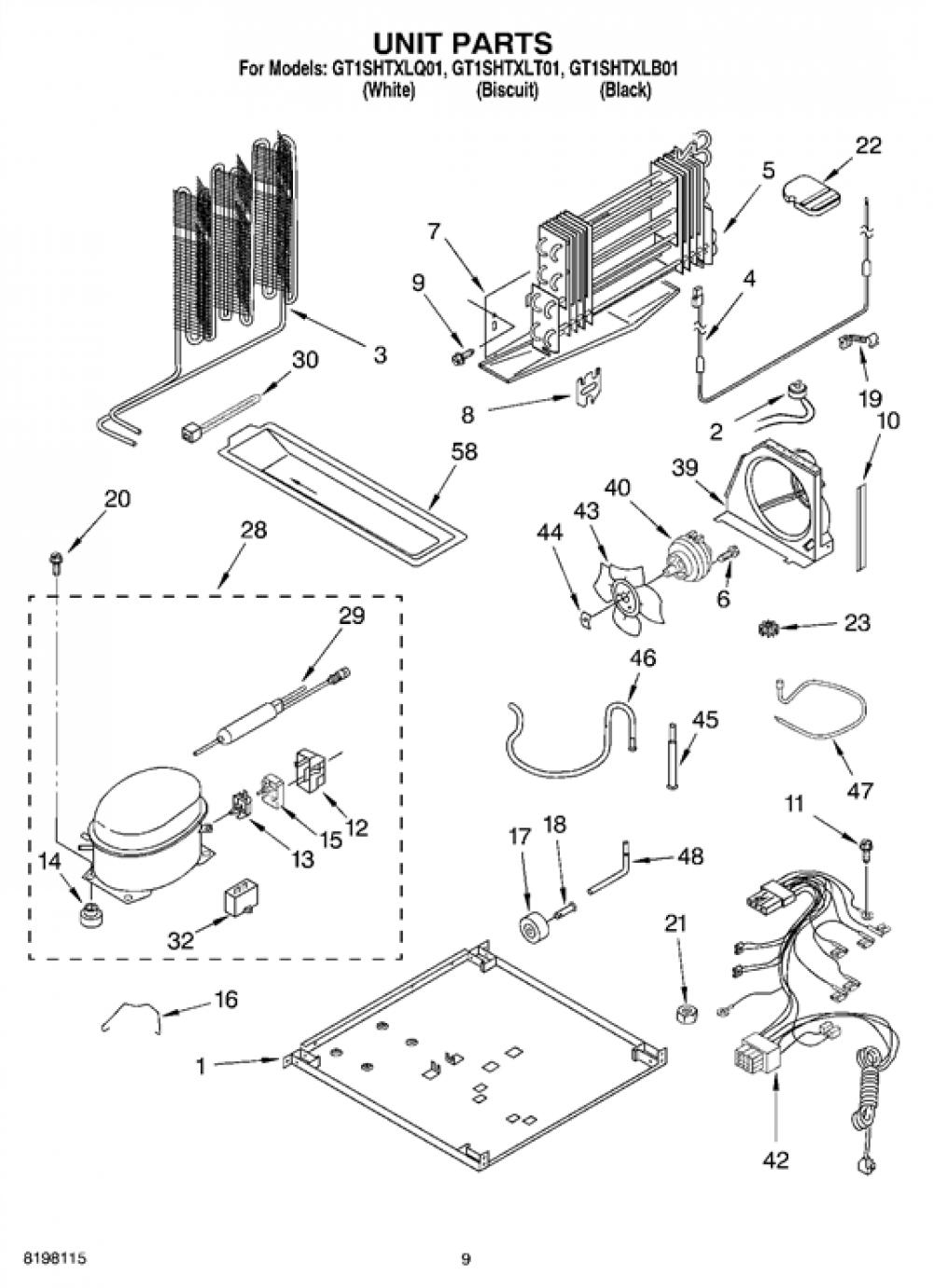 UNIT PARTS
For Models: GT1SHTXLQ01, GT1SHTXLT01, GT1SHTXLB01
(White) (Biscuit) (Black)

22
5
7
9
4
3
30
8
19
2
10
58
39
40
43
44
20
28
6
23
29
46
45
47
12
15
13
11
17
18
48
14
32
21
16
1
42

8198115
9