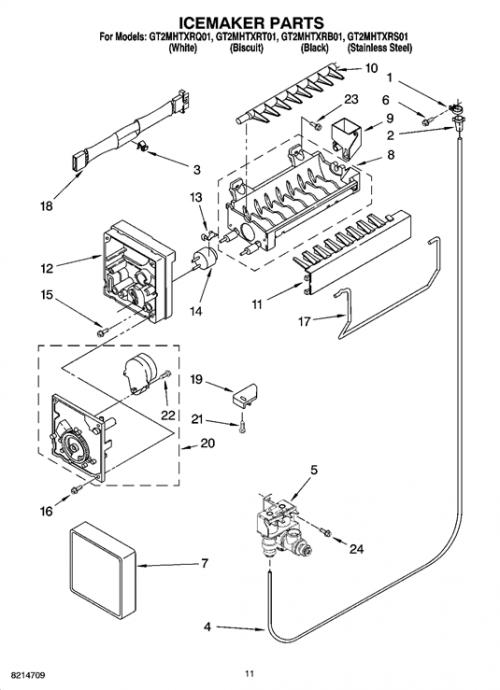 ICEMAKER PARTS
For Models: GT2MHTXRQ01, GT2MHTXRT01, GT2MHTXRB01, GT2MHTXRS01
(White) (Biscuit) (Black) (Stainless Steel)

10
1
23
6
9
2
8
3
18
13
12
14
15
11
17
19
22
21
20
5
16
24
7
4

8214709
11