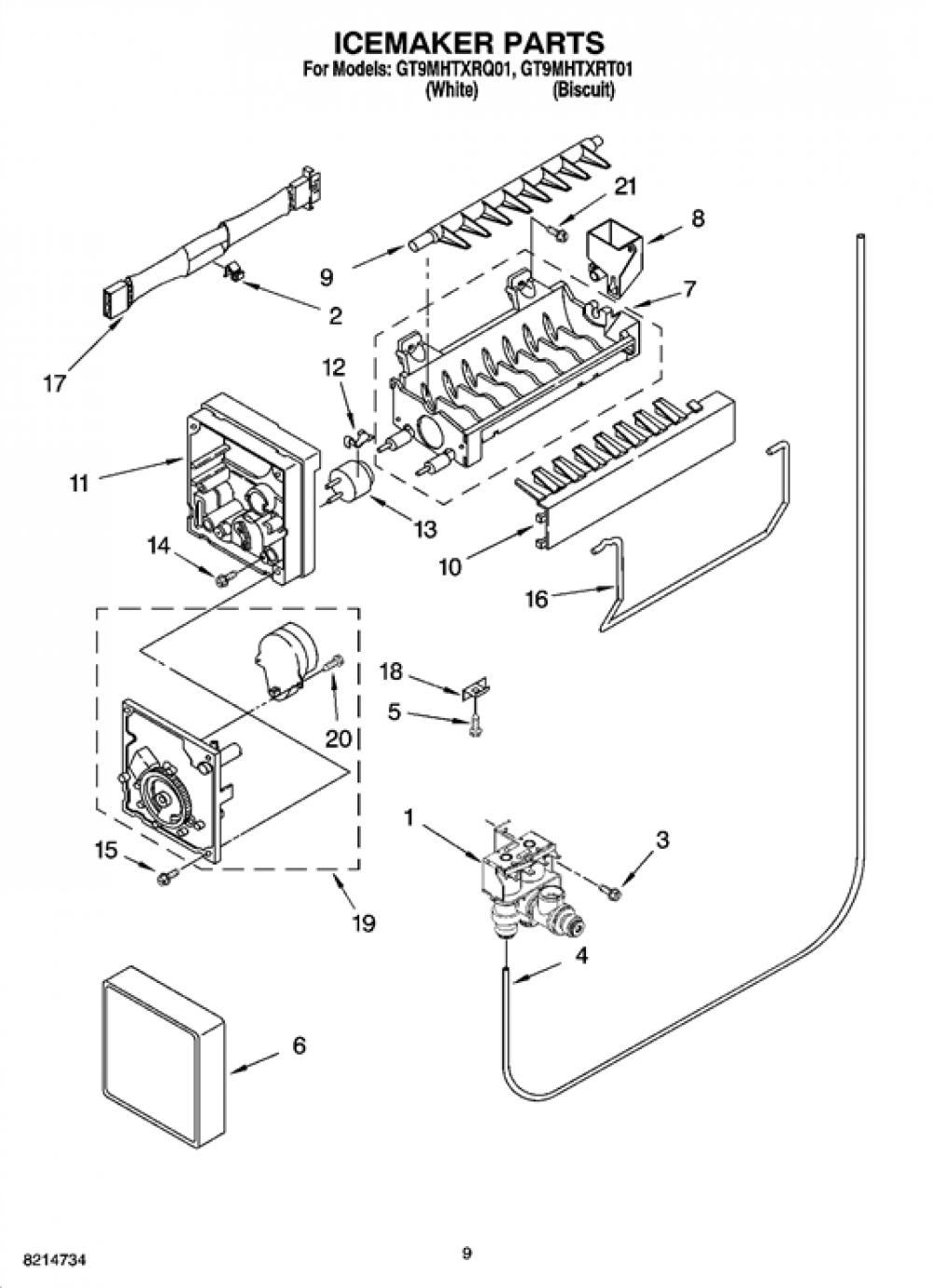 ICEMAKER PARTS
For Models: GT9MHTXRQ01, GT9MHTXRT01
(White) (Biscuit)

21
8
9
7
2
17
12
11
13
14
10
16
18
5
20
1
3
15
19
4
6

8214734

9