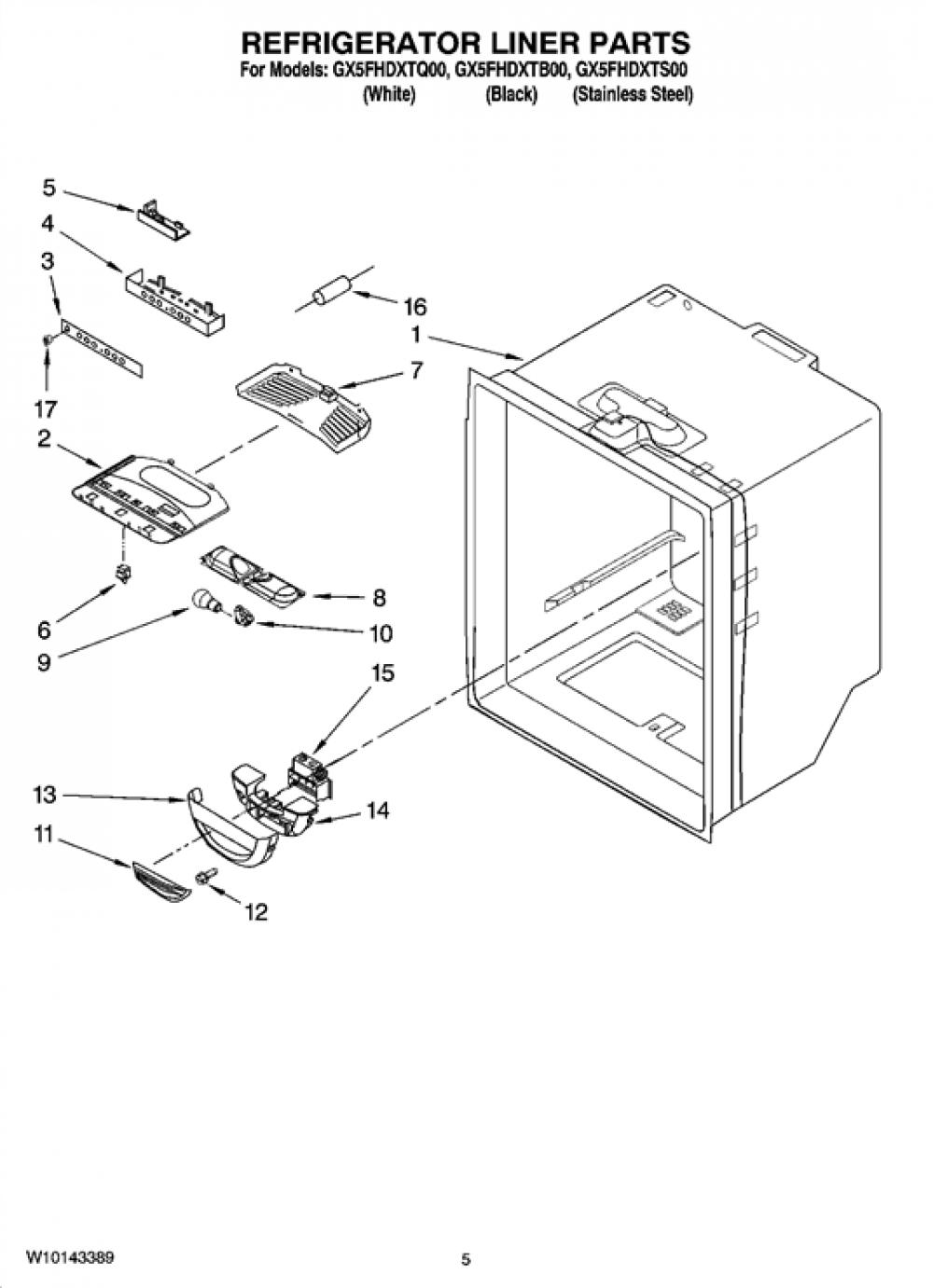 REFRIGERATOR LINER PARTS
For Models: GX5FHDXTQ00, GX5FHDXTB00, GX5FHDXTS00
(White) (Black) (Stainless Steel)

5
4
3
16
1
7
17
2
8
6
10
9
15
13
14
11
12

W10143389
5