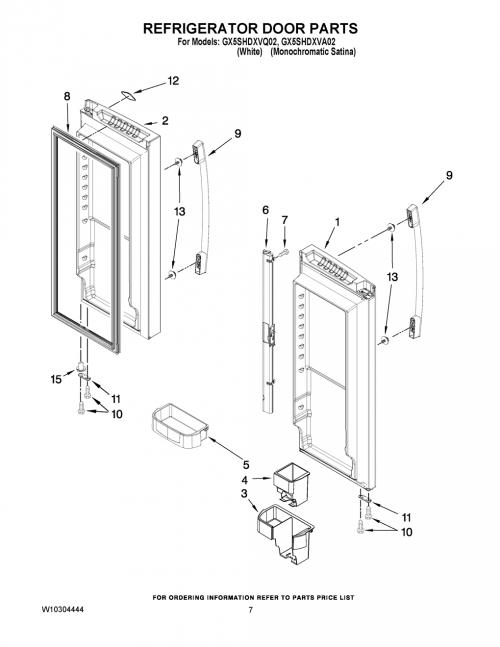 REFRIGERATOR DOOR PARTS
For Models: GX5SHDXVQ02, GX5SHDXVA02
(White) (Monochromatic Satina)

12
8
2
9
13
9
6
7
1
13
15
11
10
5
4
3
11
10

FOR ORDERING INFORMATION REFER TO PARTS PRICE LIST

W10304444
7