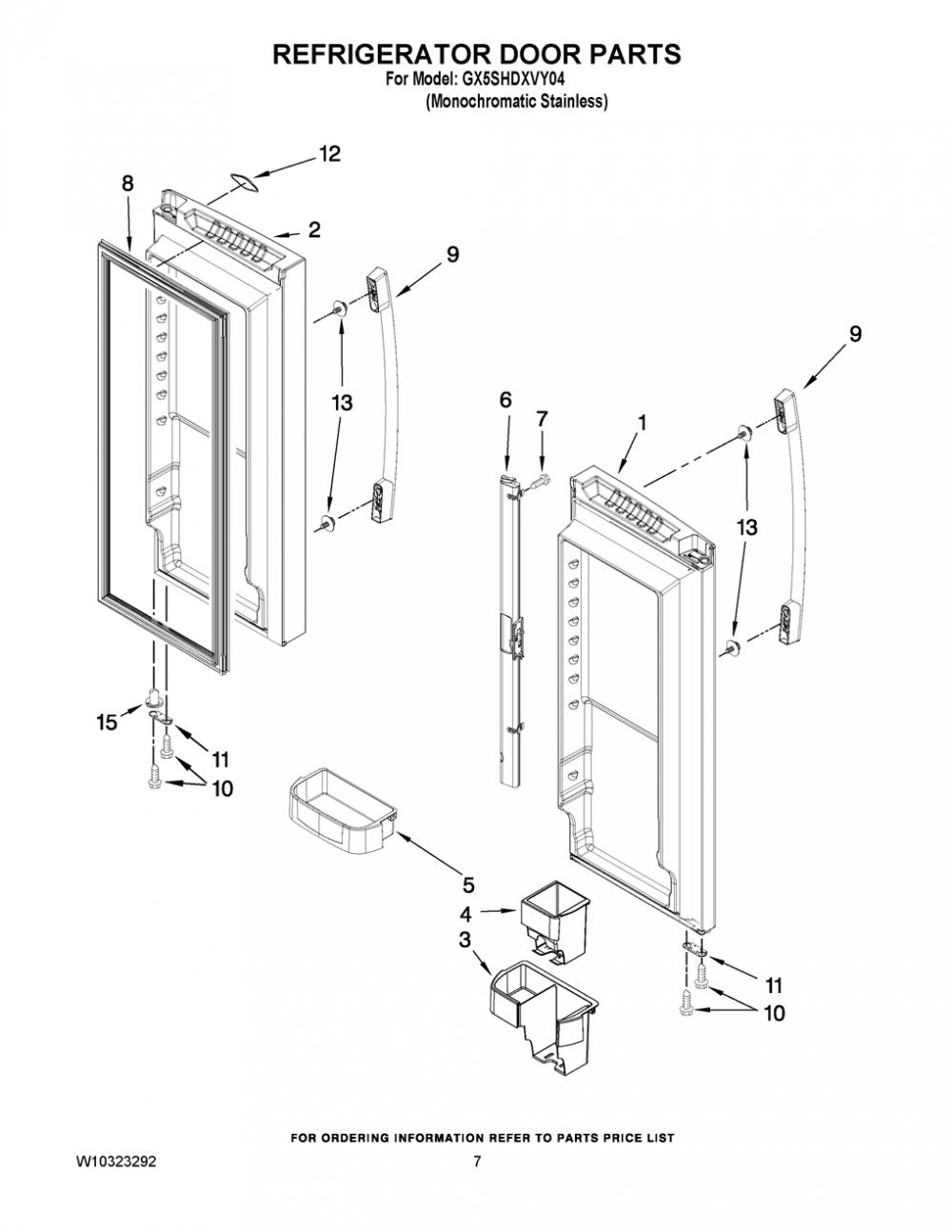 REFRIGERATOR DOOR PARTS
For Model: GX5SHDXVY04
(Monochromatic Stainless)

12
8
2
9
13
9
6
7
1
13
15
11
10
5
4
3
11
10

FOR ORDERING INFORMATION REFER TO PARTS PRICE LIST

W10323292
7