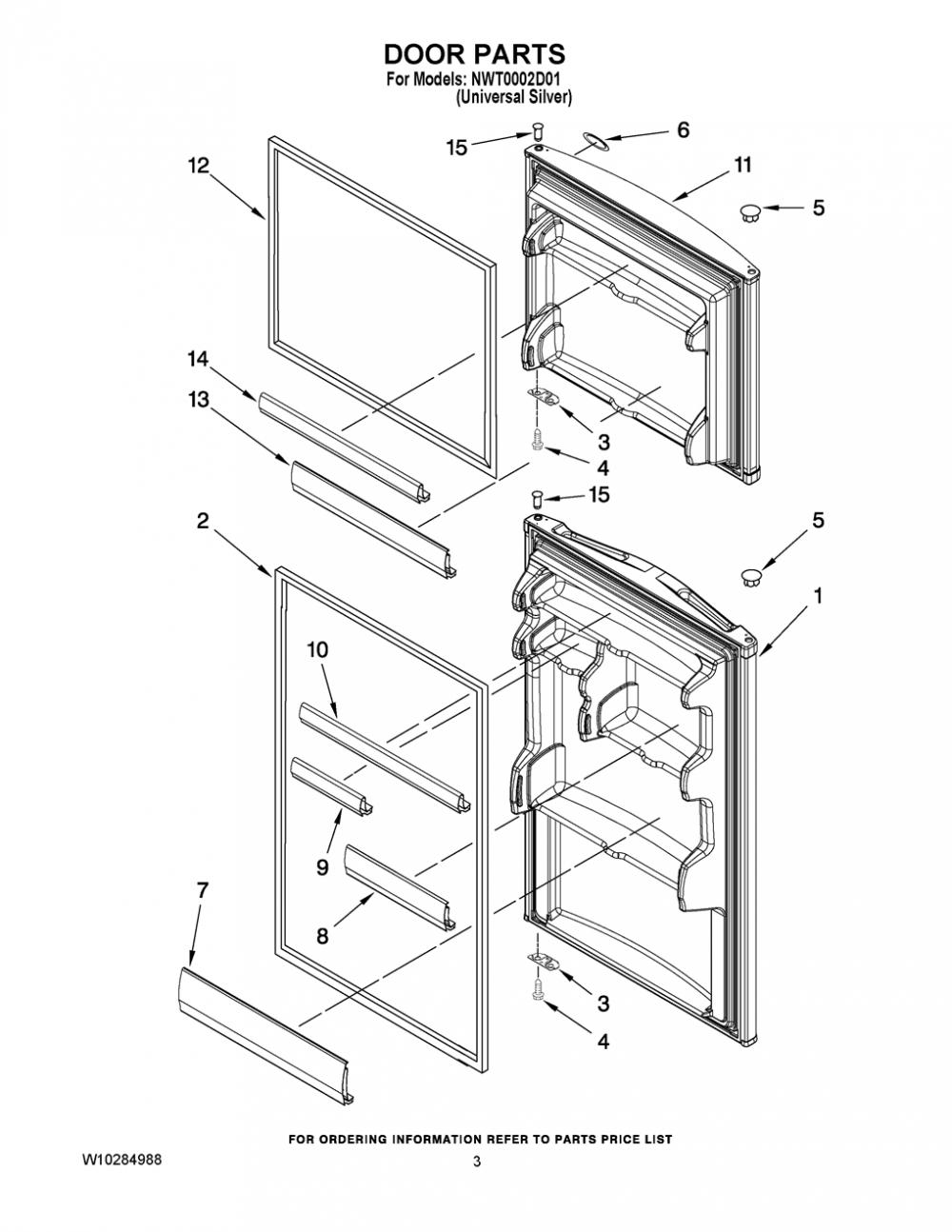 DOOR PARTS
For Models: NWT0002D01
(Universal Silver)

15
6
12
11
5
14
13
3
4
15
2
5
1
10
9
8
7
3
4

FOR ORDERING INFORMATION REFER TO PARTS PRICE LIST

W10284988
3