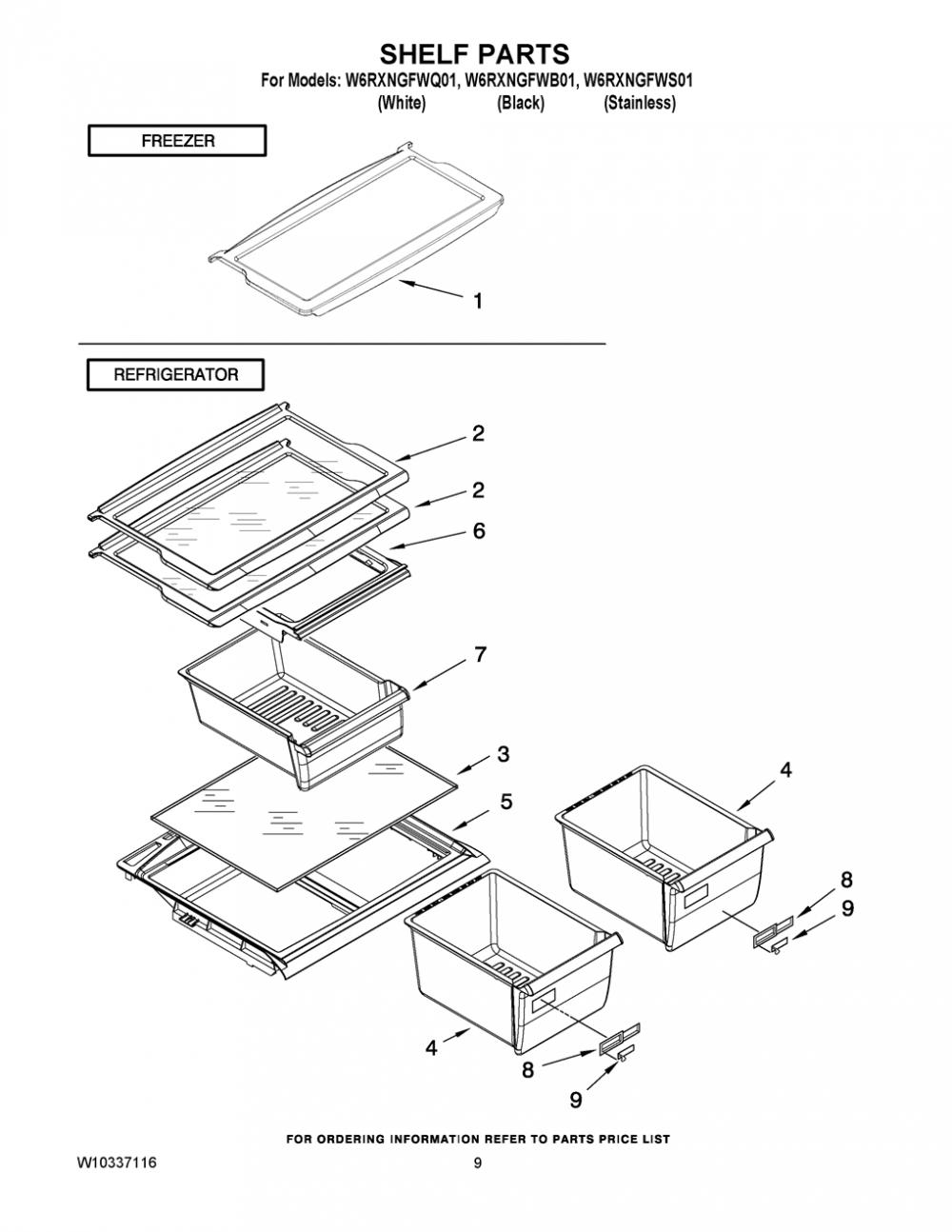 SHELF PARTS
For Models: W6RXNGFWQ01, W6RXNGFWB01, W6RXNGFWS01
(White) (Black) (Stainless)

FREEZER

1

REFRIGERATOR

2
2
6
7
3
5
4
8
9
4
8
9

FOR ORDERING INFORMATION REFER TO PARTS PRICE LIST

W10337116

9