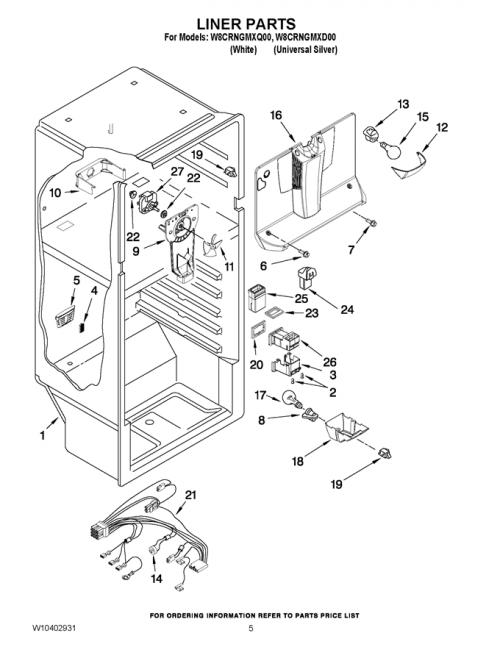 LINER PARTS
For Models: W8CRNGMXQ00, W8CRNGMXD00
(White) (Universal Silver)

13
16
15
12
19
27
22
10
22
9
11
7
6
5
4
25
24
23
20
26
3
2
17
8
1
18
19
21
14

FOR ORDERING INFORMATION REFER TO PARTS PRICE LIST

W10402931
5