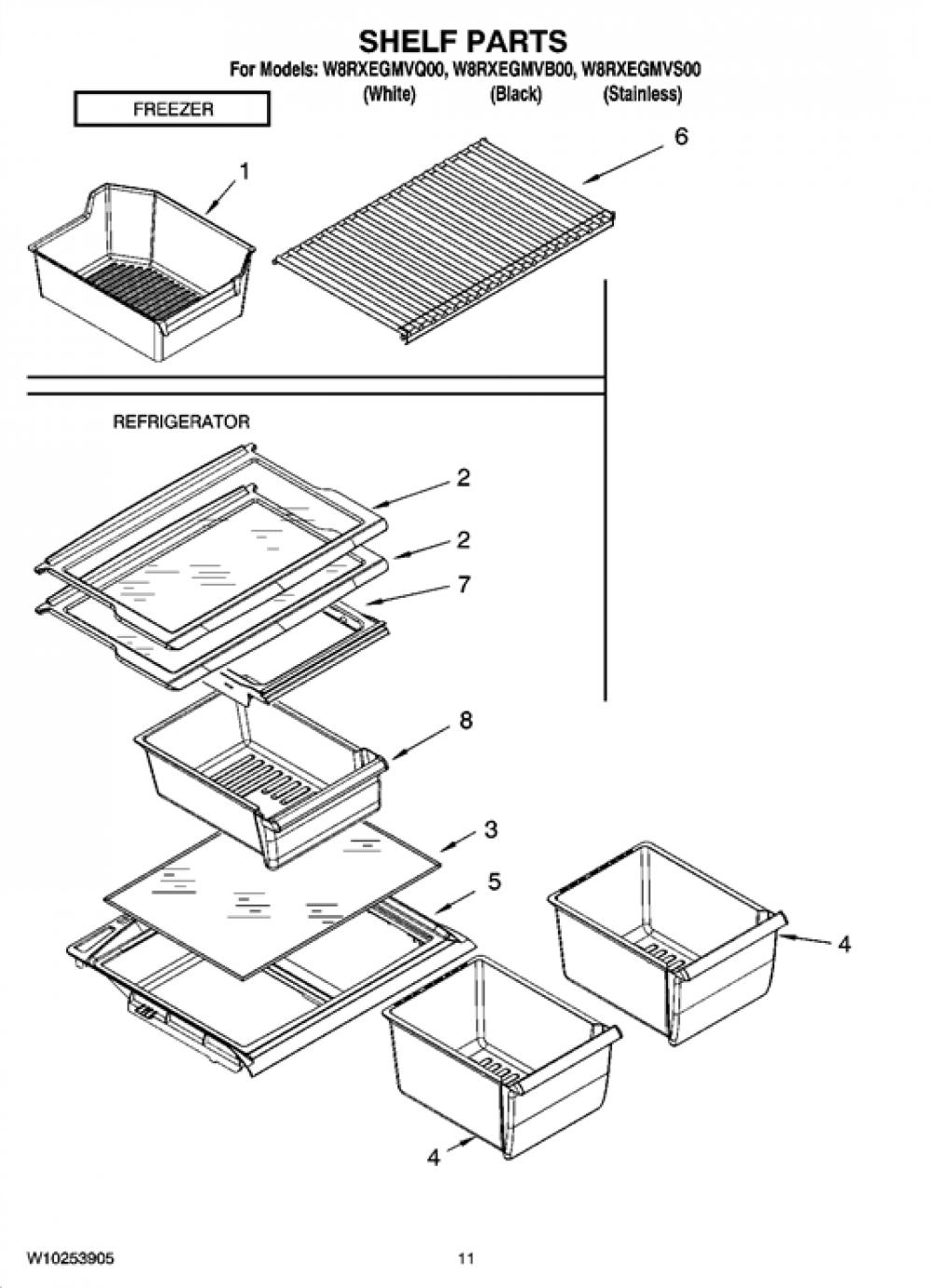 SHELF PARTS
For Models: W8RXEGMVQ00, W8RXEGMVB00, W8RXEGMVS00
(White) (Black) (Stainless)

FREEZER

1

6

REFRIGERATOR

2

2

7

8

3

5

4

4

W10253905

11