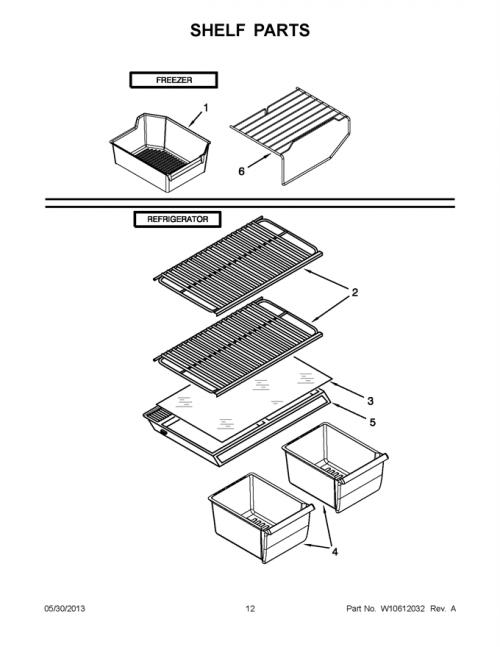 SHELF PARTS

FREEZER

1

6

REFRIGERATOR

2

3

5

4

05/30/2013

12

Part No. W10612032 Rev. A