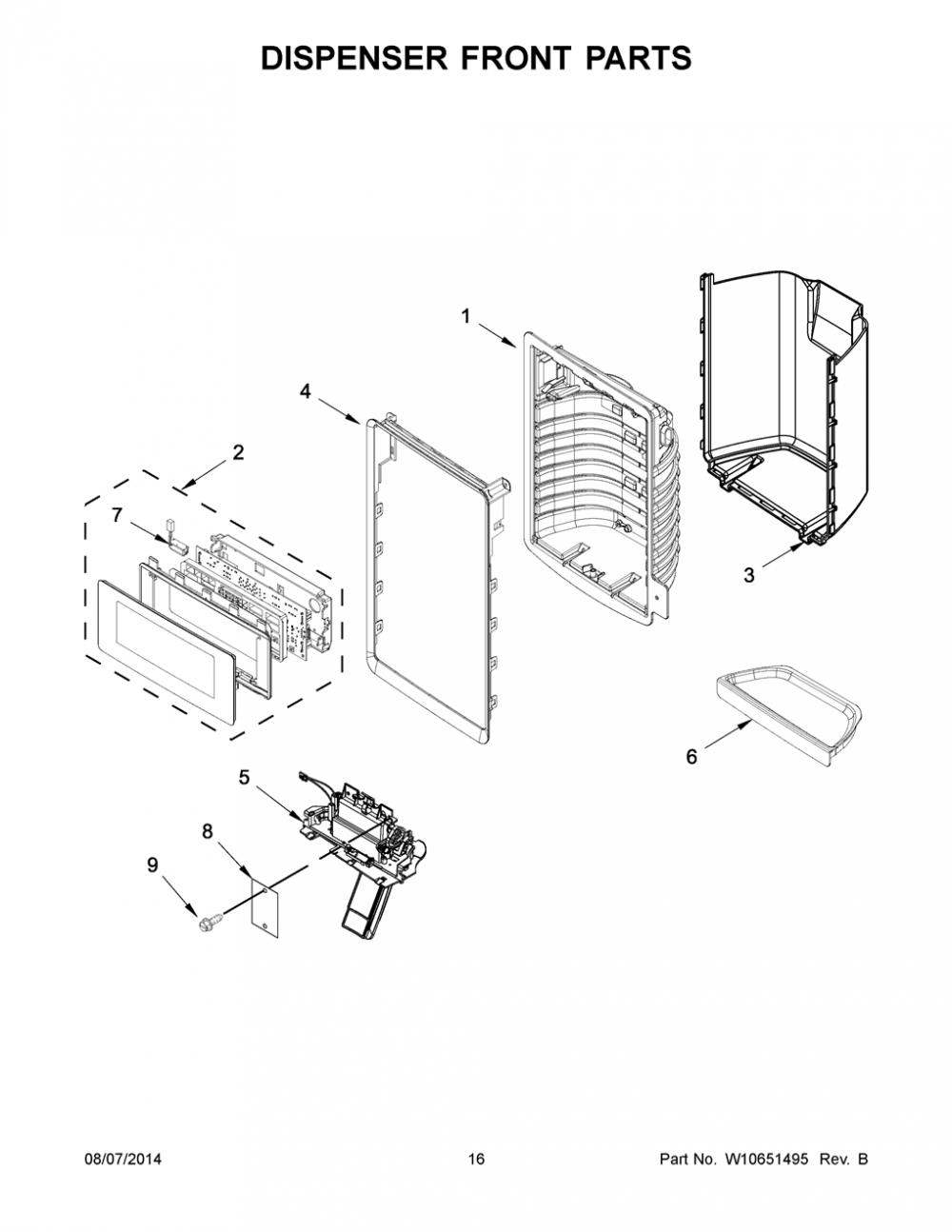 DISPENSER FRONT PARTS

1

4

2

7

3

6

5

8

9

08/07/2014

16

Part No. W10651495 Rev. B