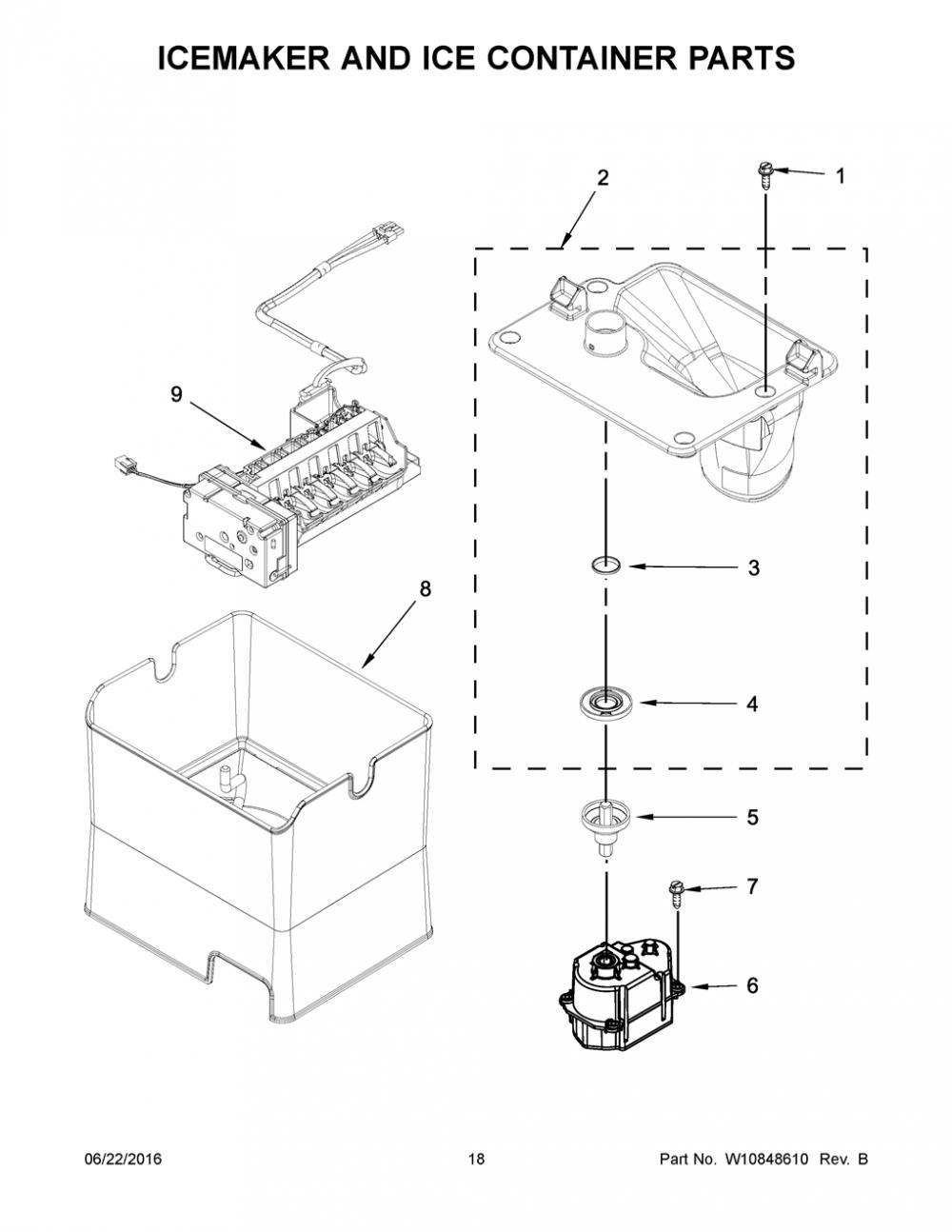 ICEMAKER AND ICE CONTAINER PARTS

2

1

9

3

8

4

5

7

6

06/22/2016

18

Part No. W10848610 Rev. B