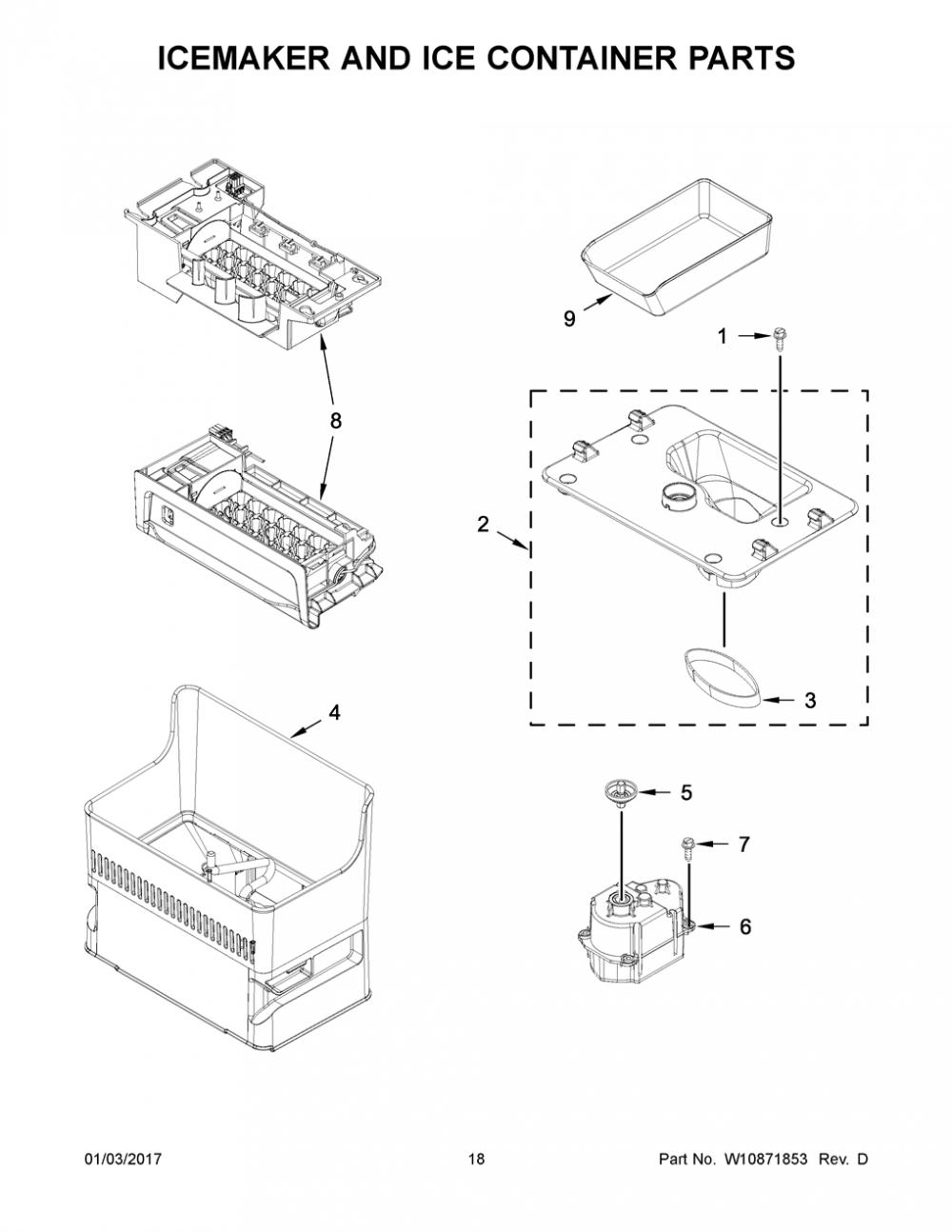 ICEMAKER AND ICE CONTAINER PARTS

9

1

8

2

3

4

5

7

6

01/03/2017

18

Part No. W10871853 Rev. D