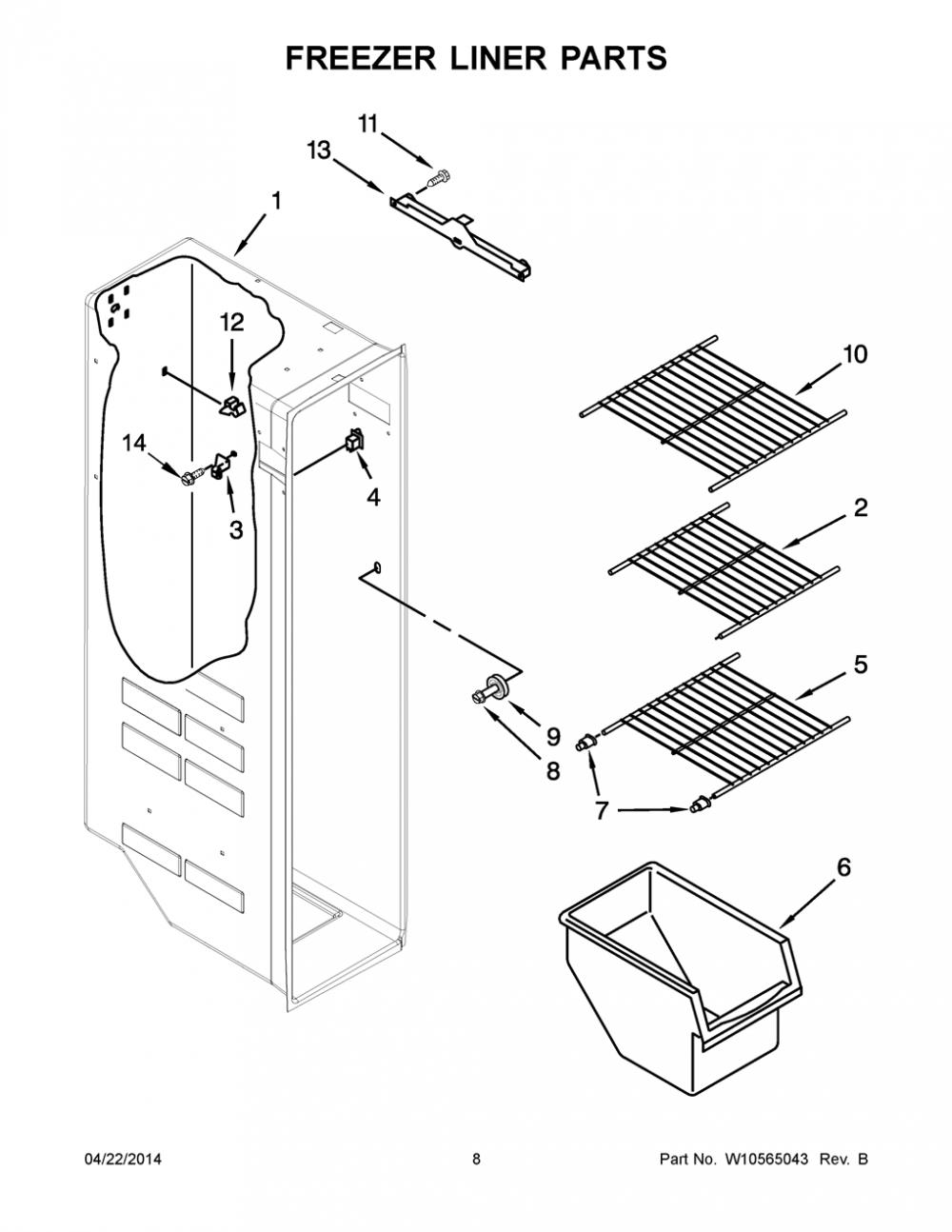 FREEZER LINER PARTS

11
13
1
12
14
3
4
10
2
5
9
8
7
6

04/22/2014
8
Part No. W10565043 Rev. B