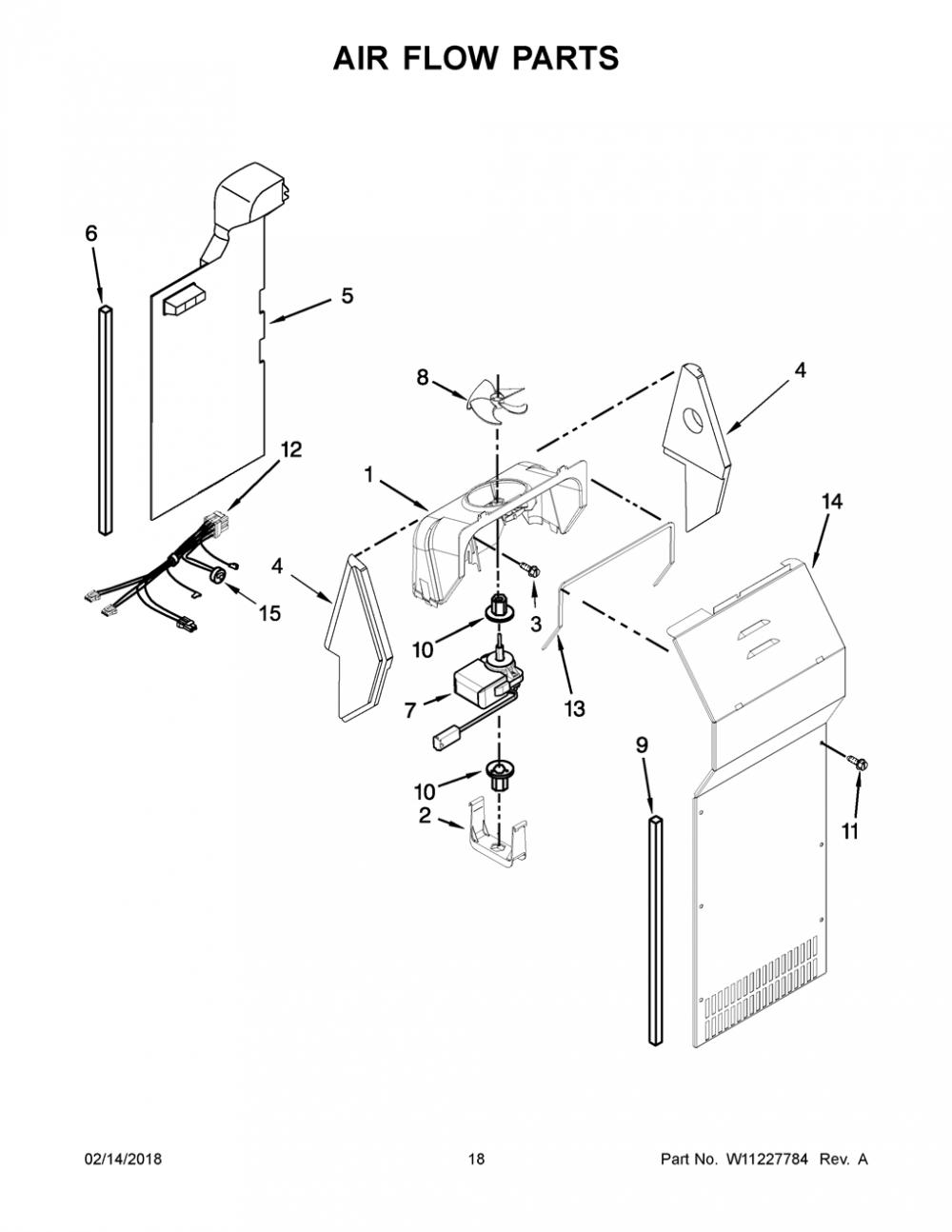 AIR FLOW PARTS

6

5

8

4

12

1

14

4

15

3

10

7

13

9

10

2

11

02/14/2018

18

Part No. W11227784 Rev. A