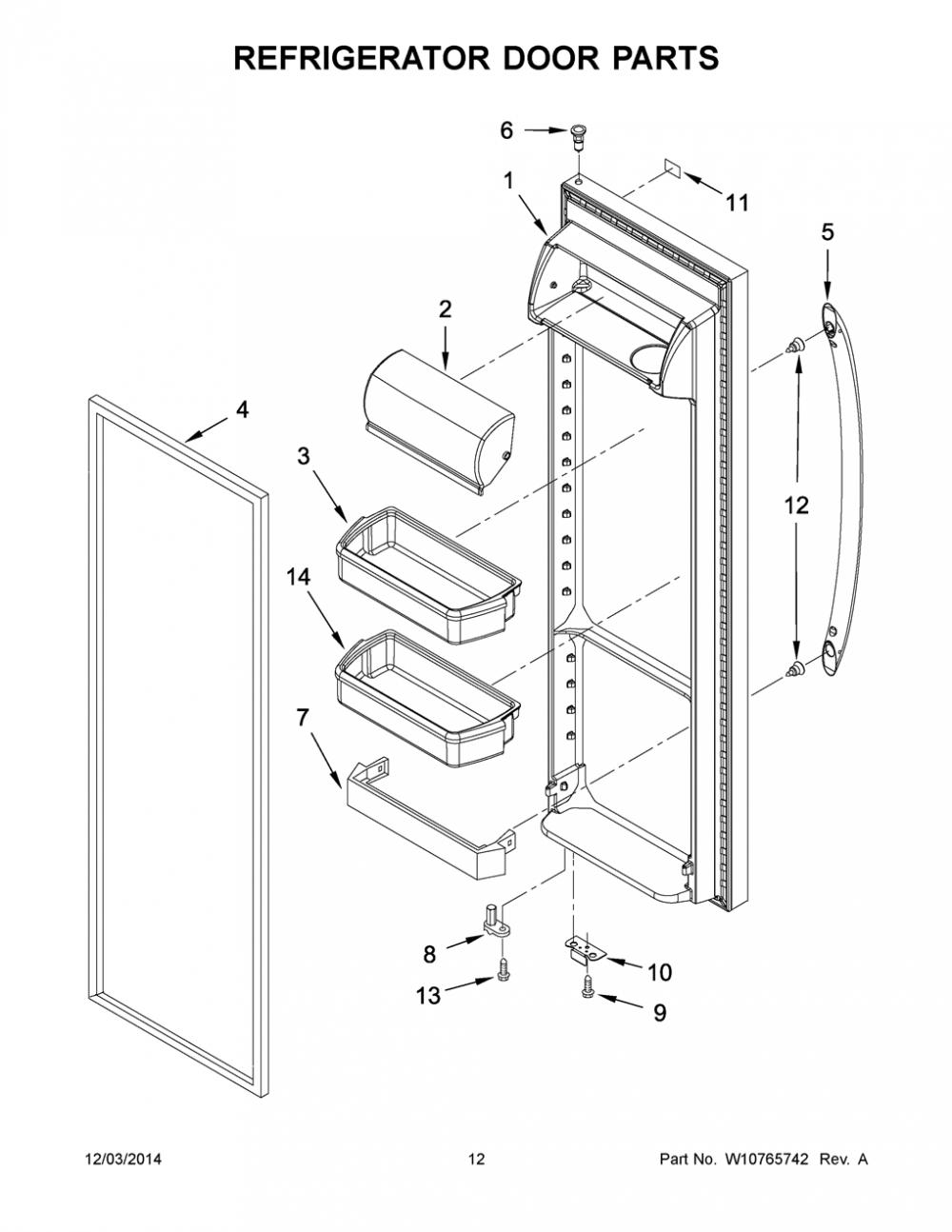 REFRIGERATOR DOOR PARTS

6
1
11
5
2
4
3
12
14
7
8
10
13
9

12/03/2014
12
Part No. W10765742 Rev. A