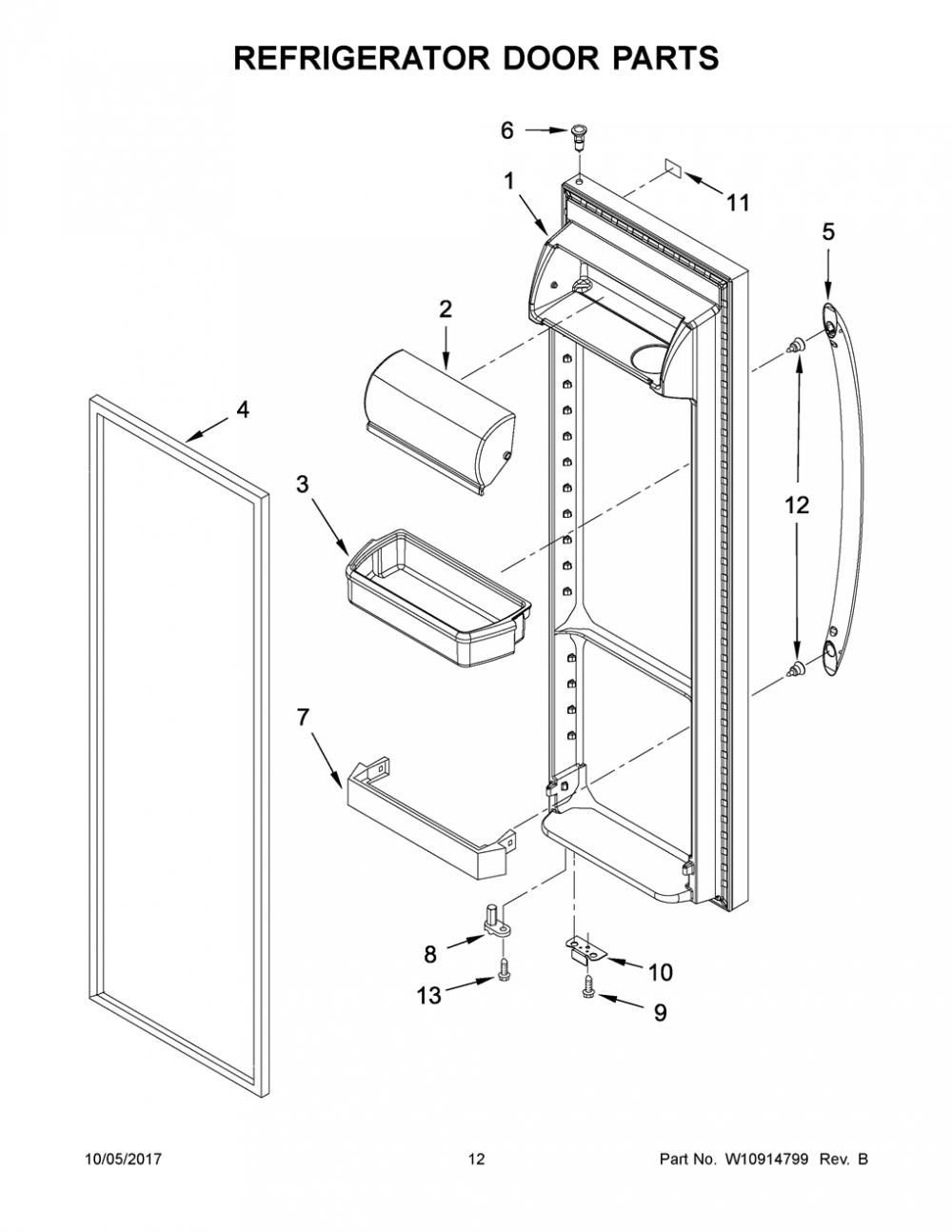 REFRIGERATOR DOOR PARTS

6
1
11
5
2
4
3
12
7
8
10
13
9

10/05/2017

12

Part No. W10914799 Rev. B