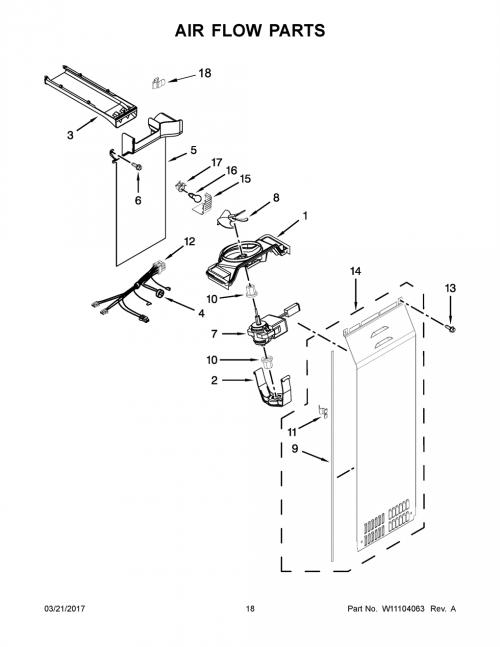 AIR FLOW PARTS

18
3
5
6
17
16
15
8
1
12
14
13
10
4
7
10
2
11
9

03/21/2017
18
Part No. W11104063 Rev. A