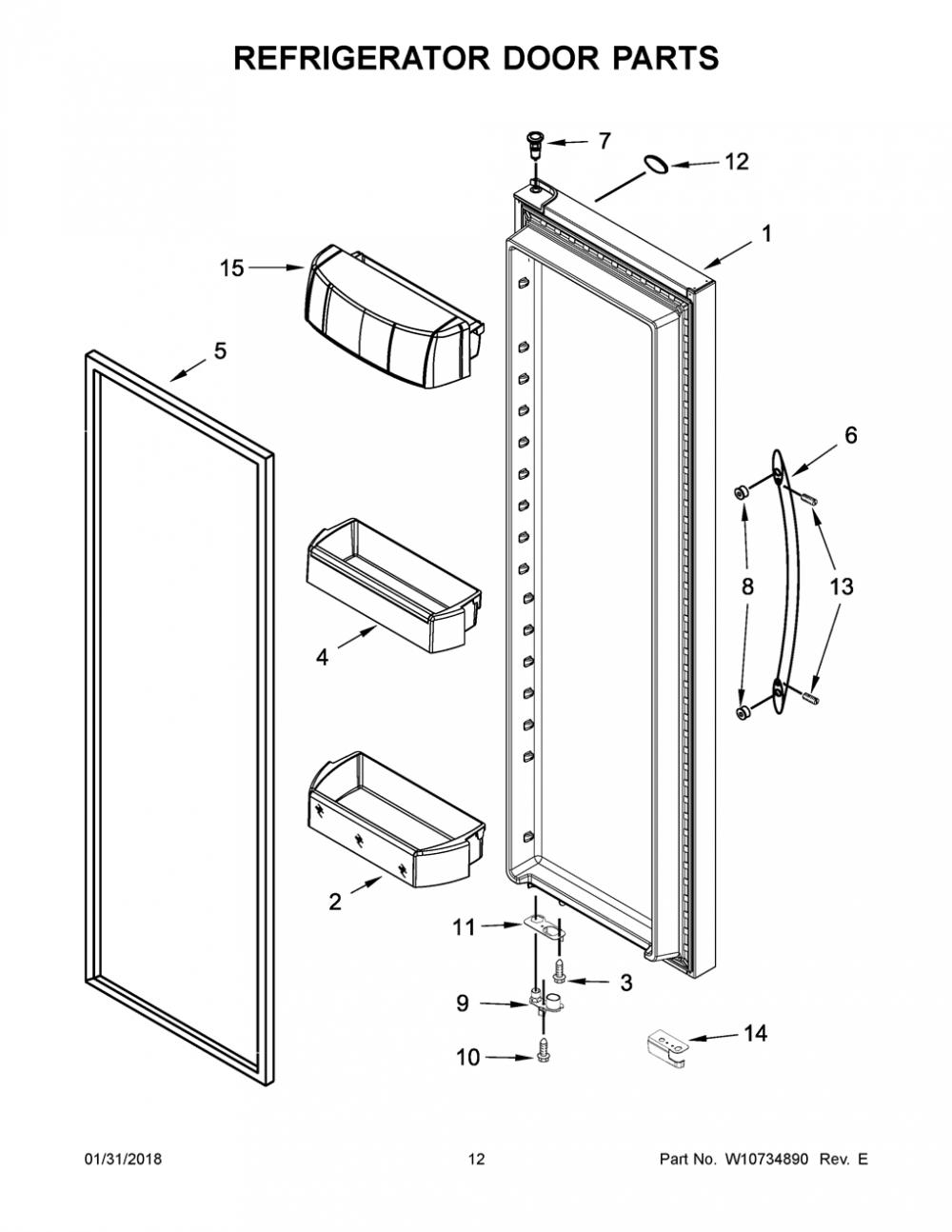 REFRIGERATOR DOOR PARTS

7
12
1
15
5
6
8
13
4
2
11
3
9
14
10

01/31/2018
12
Part No. W10734890 Rev. E