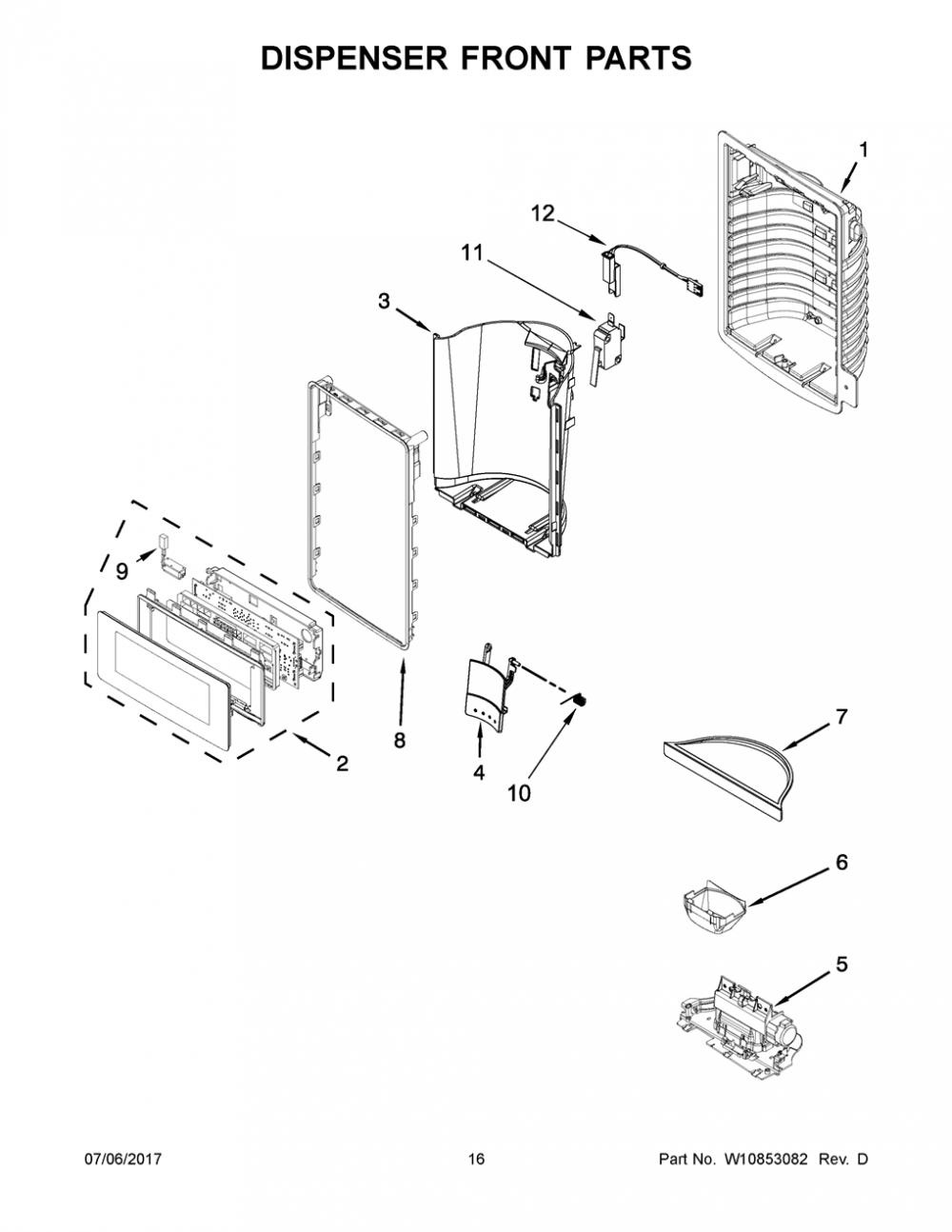 DISPENSER FRONT PARTS

1

12

11

3

9

8

2

4

10

7

6

5

07/06/2017

16

Part No. W10853082 Rev. D