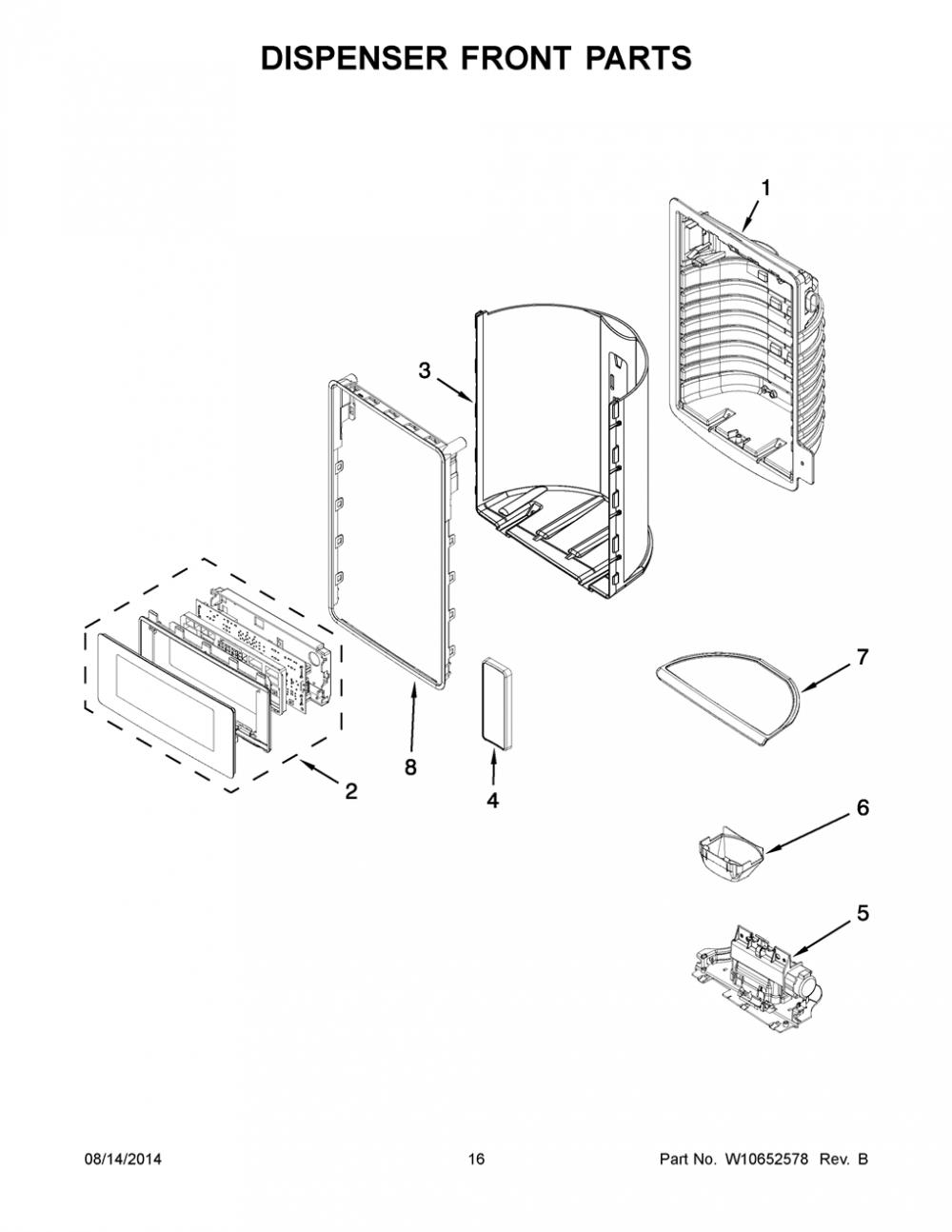 DISPENSER FRONT PARTS

1

3

7

8

2

4

6

5

08/14/2014

16

Part No. W10652578 Rev. B