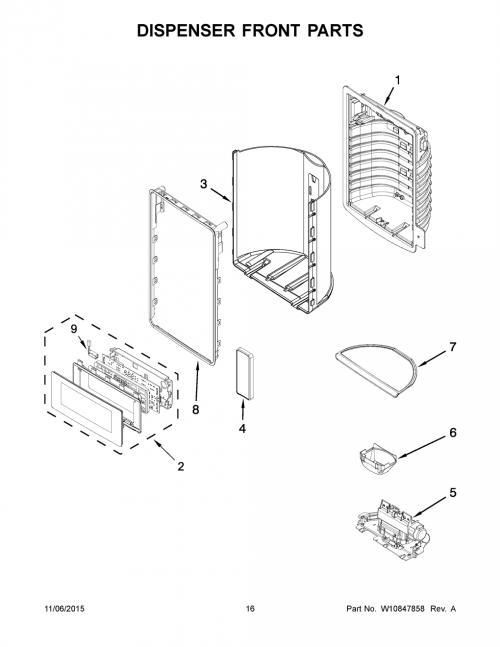 DISPENSER FRONT PARTS

1

3

9

7

8

4

6

2

5

11/06/2015

16

Part No. W10847858 Rev. A