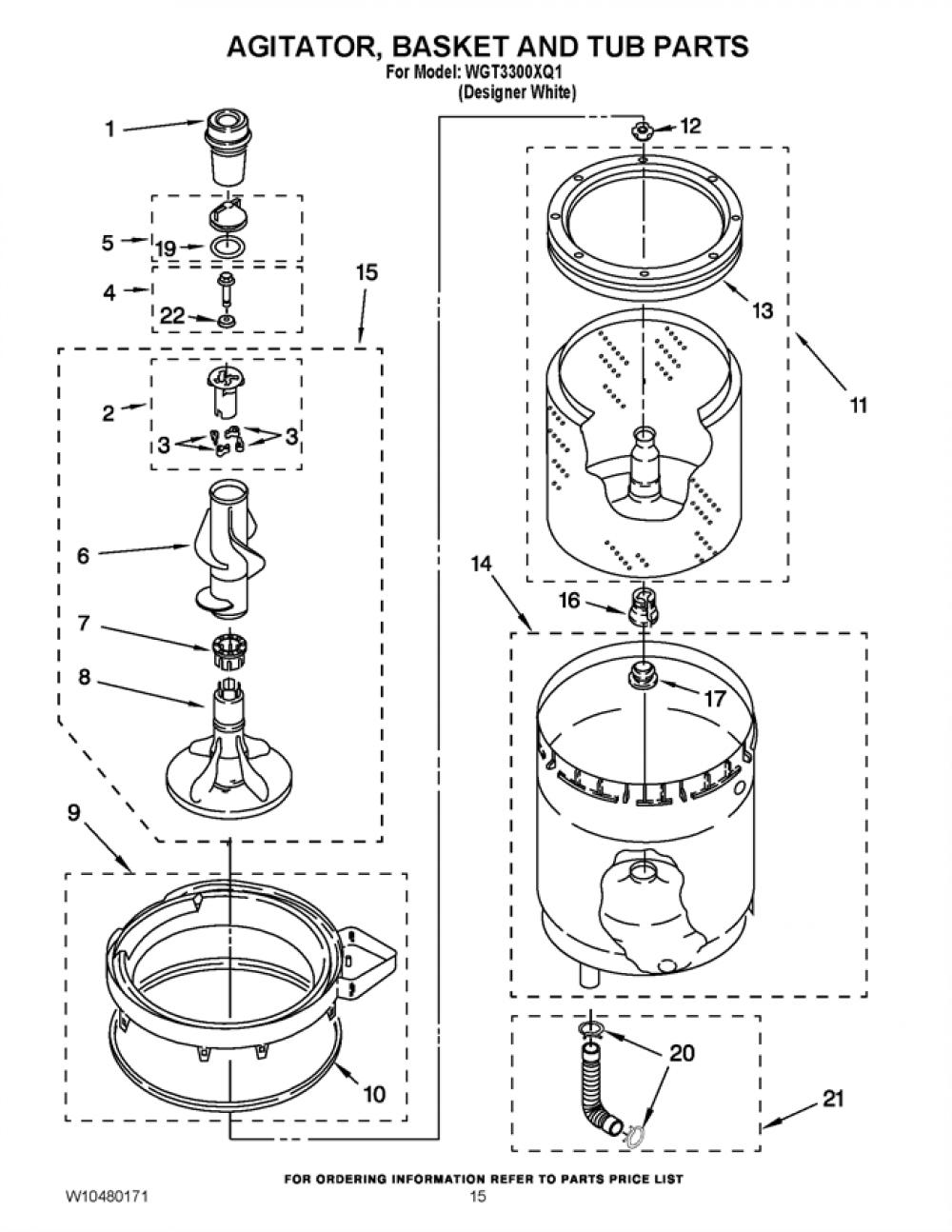 AGITATOR, BASKET AND TUB PARTS
For Model: WGT3300XQ1
(Designer White)

1
5
19
4
22
15
2
3
3
6
7
8
9
10
12
13
11
14
16
17
20
21

FOR ORDERING INFORMATION REFER TO PARTS PRICE LIST
W10480171
15