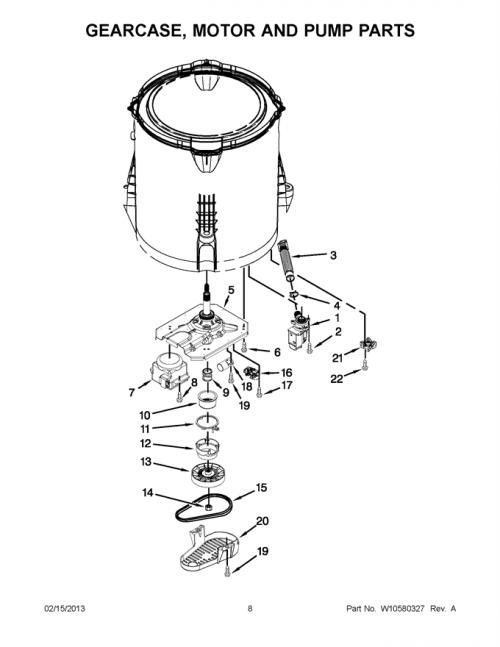 GEARCASE, MOTOR AND PUMP PARTS

3

5

4

1

2

6

21

22

16

17

18

19

7

8

9

10

11

12

13

14

15

20

19

02/15/2013

8

Part No. W10580327 Rev. A