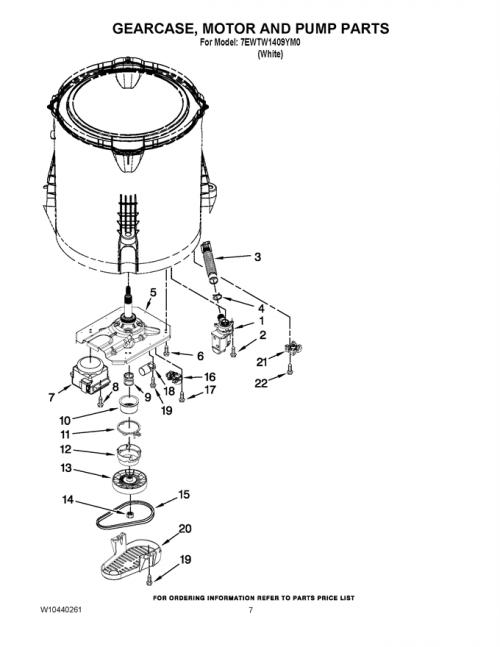 GEARCASE, MOTOR AND PUMP PARTS
For Model: 7EWTW1409YM0
(White)

3
5
4
1
2
6
21
22
16
17
18
19
7
8
9
10
11
12
13
14
15
20
19

FOR ORDERING INFORMATION REFER TO PARTS PRICE LIST

W10440261
7