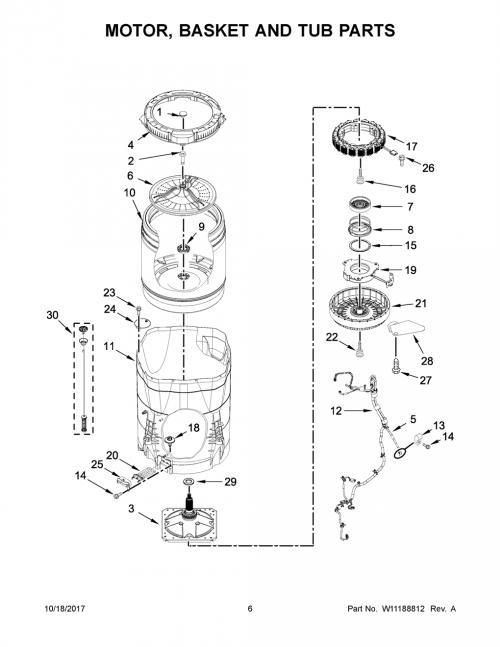 MOTOR, BASKET AND TUB PARTS

1
4
2
6
10
9
23
24
30
11
18
20
25
14
29
3
17
26
16
7
8
15
19
21
22
28
27
12
5
13
14

10/18/2017
6
Part No. W11188812 Rev. A