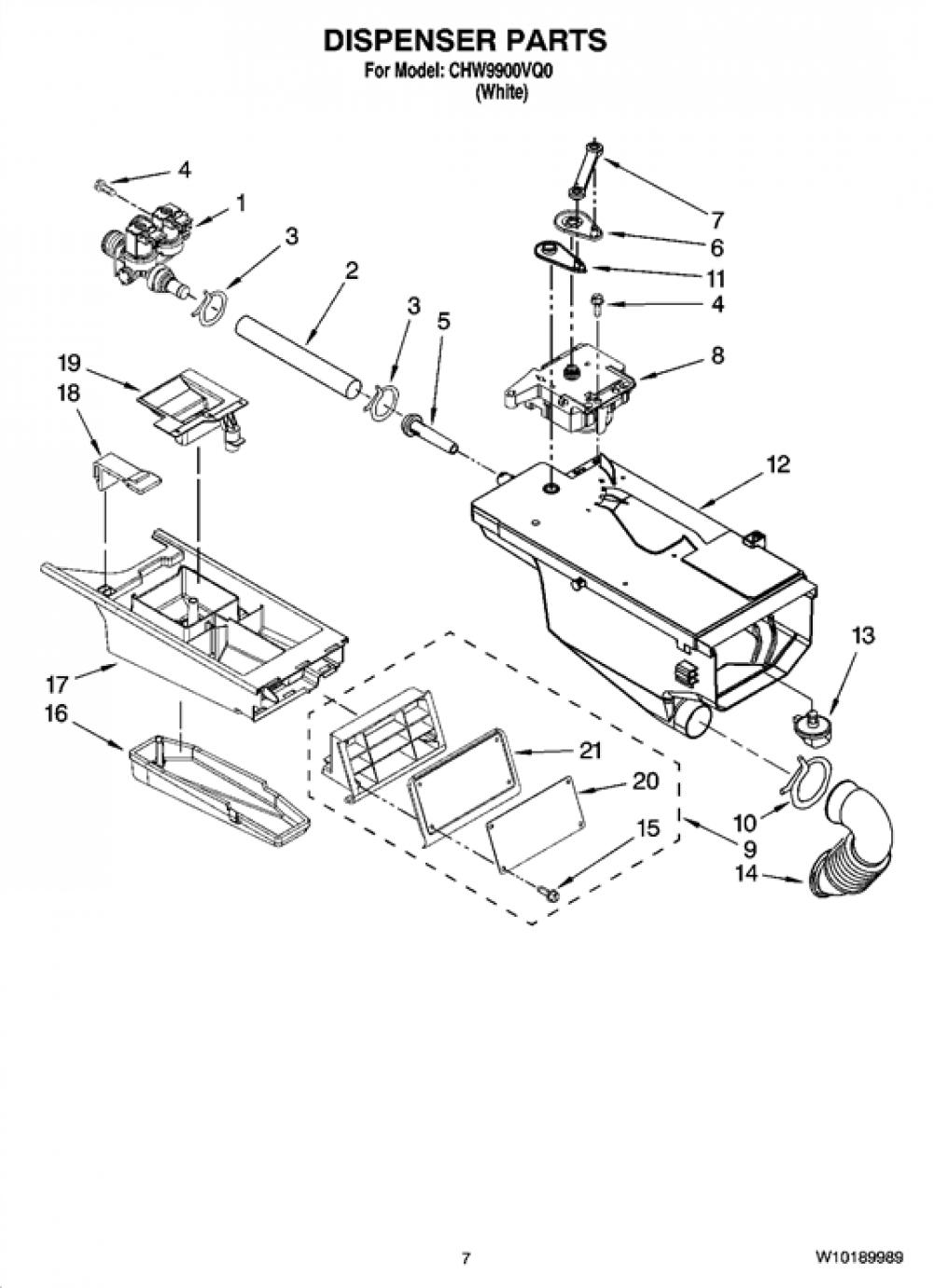 DISPENSER PARTS
For Model: CHW9900VQ0
(White)

4
1
3
2
3
5
7
6
11
4
8
19
18
12
13
17
16
21
20
15
10
9
14

7

W10189989