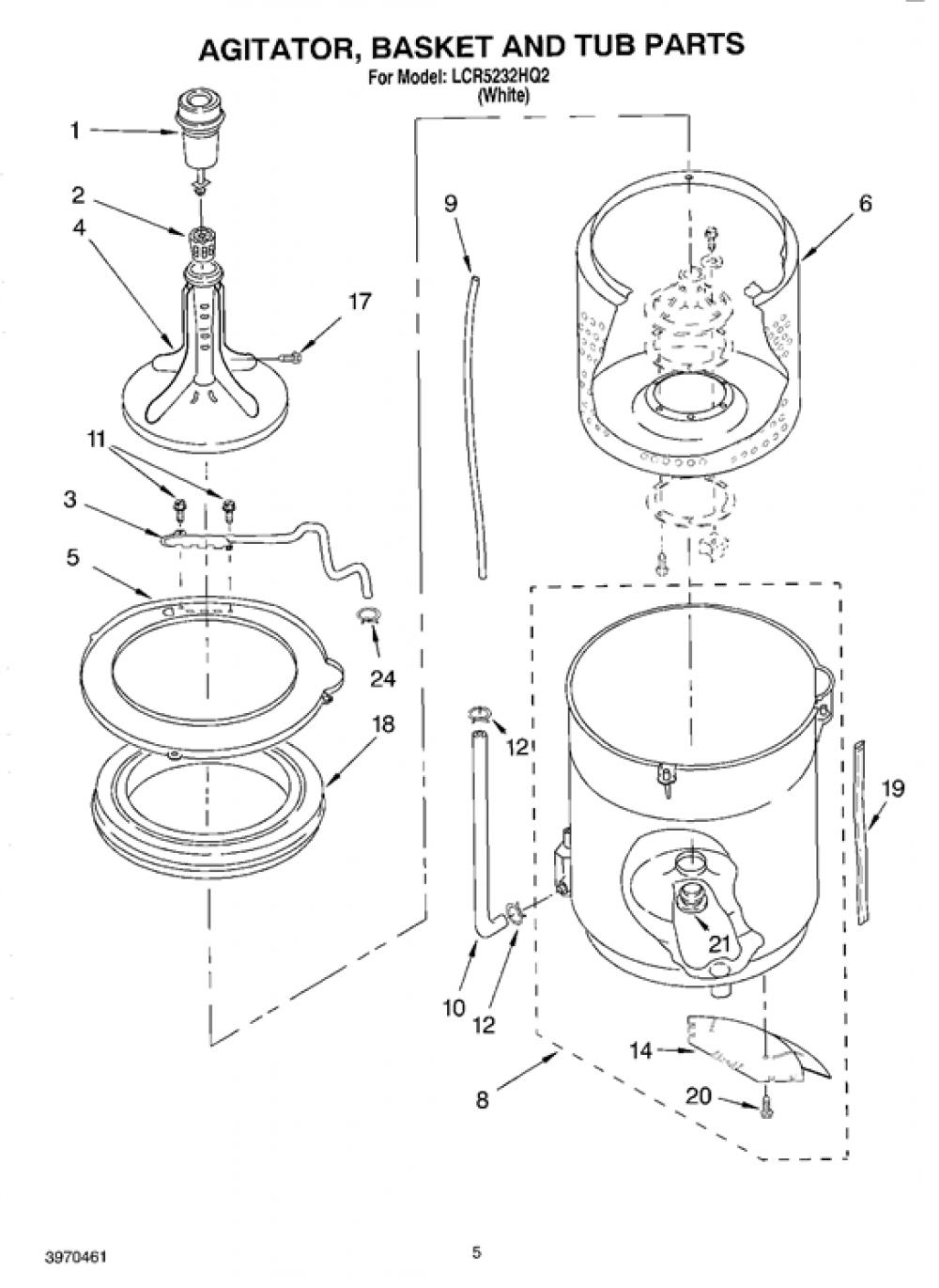 AGITATOR, BASKET AND TUB PARTS
For Model: LCR5232HQ2
(White)

1
2
4
17
9
6
11
3
5
24
18
12
19
21
10
12
14
8
20

3970461
5