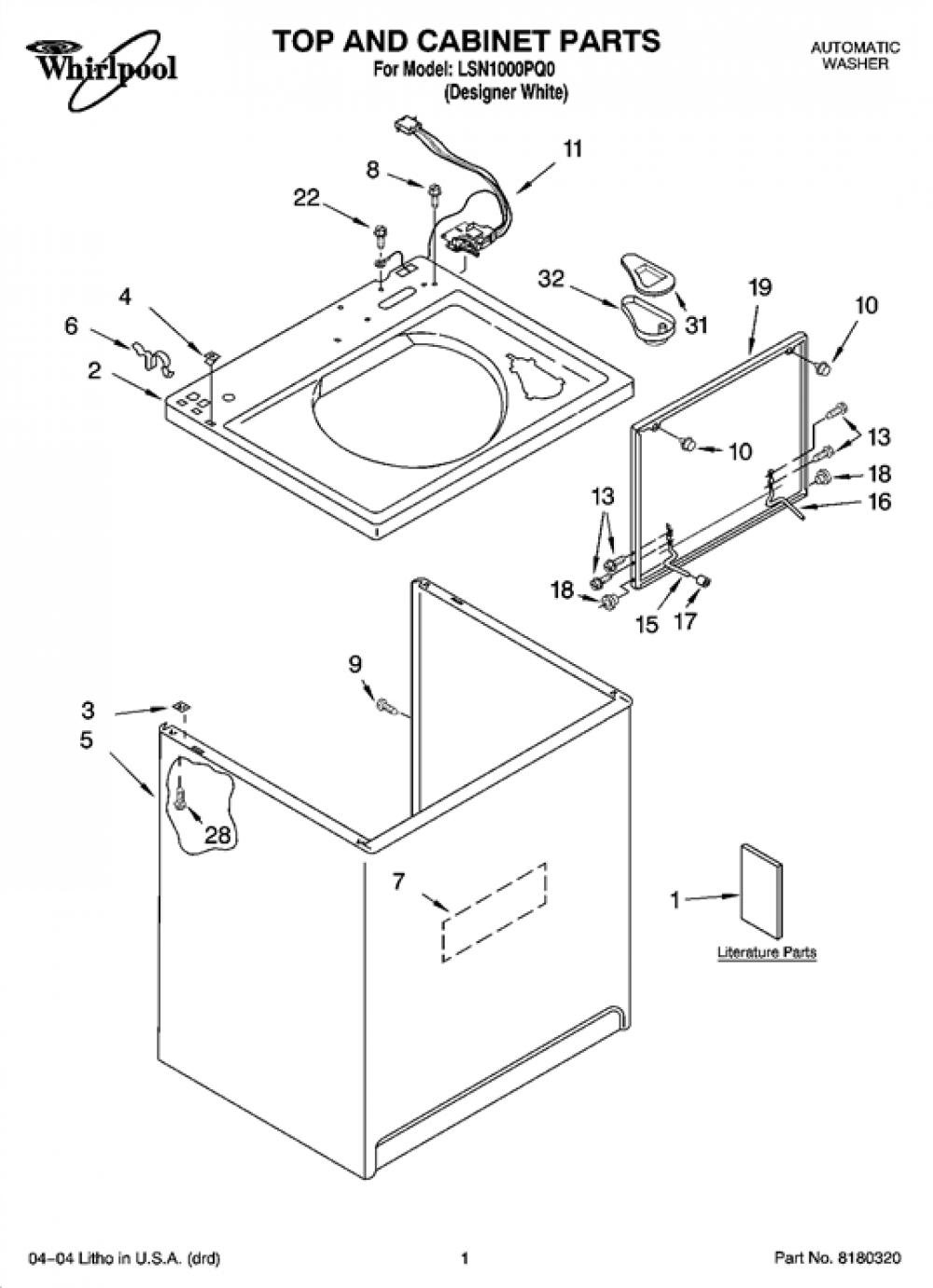 Whirlpool

TOP AND CABINET PARTS
For Model: LSN1000PQ0
(Designer White)

AUTOMATIC
WASHER

11
8
22
32
31
19
10
4
6
2
10
13
18
16
13
18
15
17
9
3
5
28
7
1
Literature Parts

04-04 Litho in U.S.A. (drd)

1

Part No. 8180320